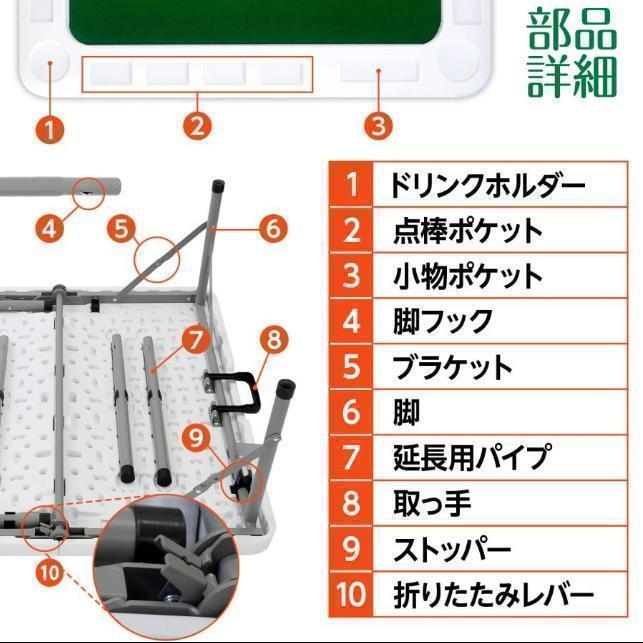 部品詳細

1 2 3

4 5 6 7 8 9 10

| 1 | ドリンクホルダー |
|---|---|
| 2 | 点棒ポケット |
| 3 | 小物ポケット |
| 4 | 脚フック |
| 5 | ブラケット |
| 6 | 脚 |
| 7 | 延長用パイプ |
| 8 | 取っ手 |
| 9 | ストッパー |
| 10 | 折りたたみレバー |