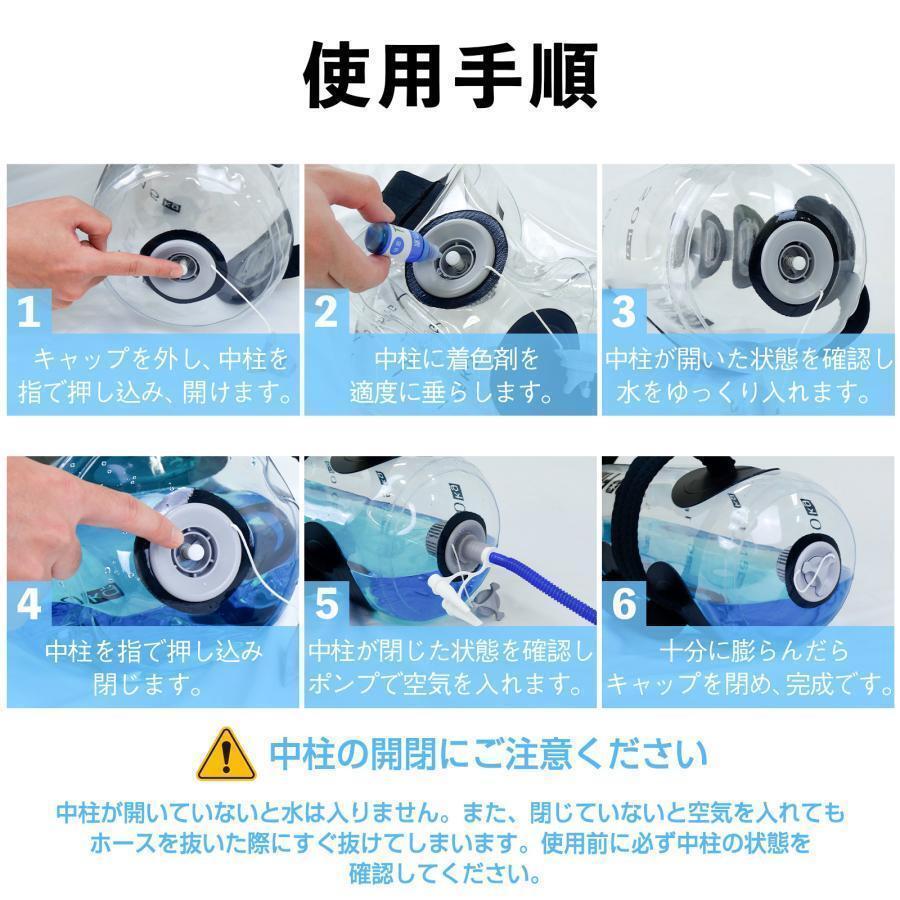 使用手順

1
キャップを外し、中柱を指で押し込み、開けます。

2
中柱に着色剤を適度に垂らします。

3
中柱が開いた状態を確認し水をゆっくり入れます。

4
中柱を指で押し込み閉じます。

5
中柱が閉じた状態を確認しポンプで空気を入れます。

6
十分に膨らんだらキャップを閉め、完成です。

中柱の開閉にご注意ください

中柱が開いていないと水は入りません。また、閉じていないと空気を入れてもホースを抜いた際にすぐ抜けてしまいます。使用前に必ず中柱の状態を確認してください。