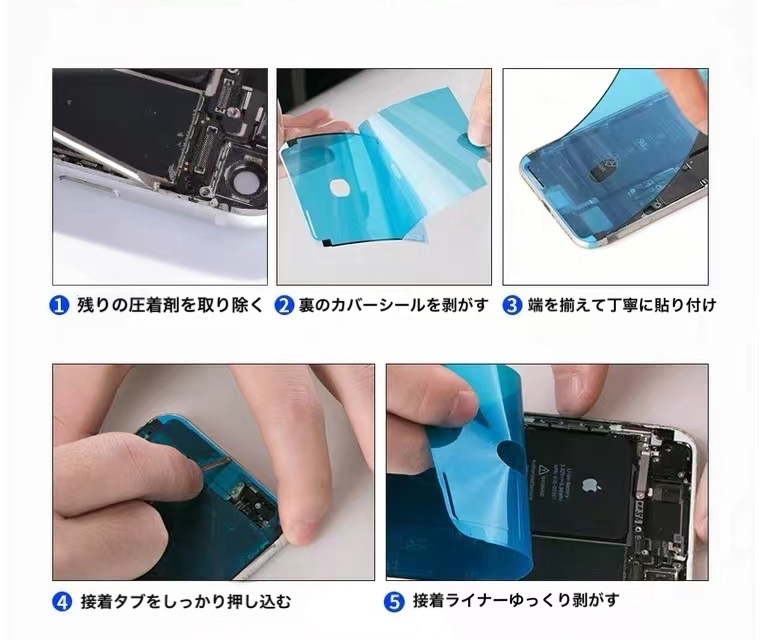 1 残りの圧着剤を取り除く
2 裏のカバーシールを剥がす
3 端を揃えて丁寧に貼り付け

4 接着タブをしっかり押し込む
5 接着ライナーゆっくり剥がす