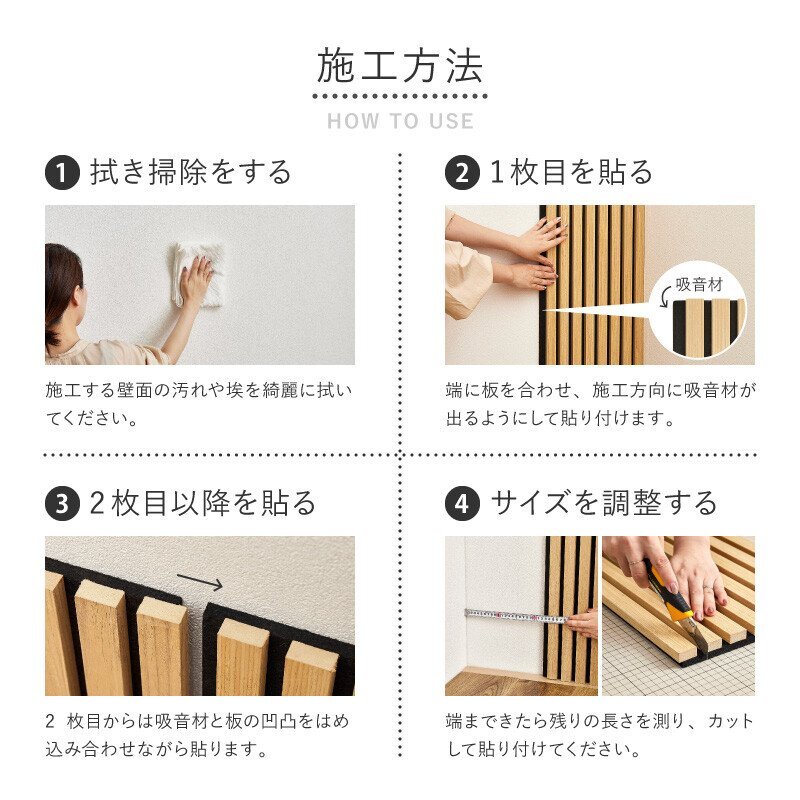 施工方法

HOW TO USE

1 拭き掃除をする

施工する壁面の汚れや埃を綺麗に拭いてください。

2 1枚目を貼る

吸音材

端に板を合わせ、施工方向に吸音材が出るようにして貼り付けます。

3 2枚目以降を貼る

2 枚目からは吸音材と板の凹凸をはめ込み合わせながら貼ります。

4 サイズを調整する

端まできたら残りの長さを測り、カットして貼り付けてください。