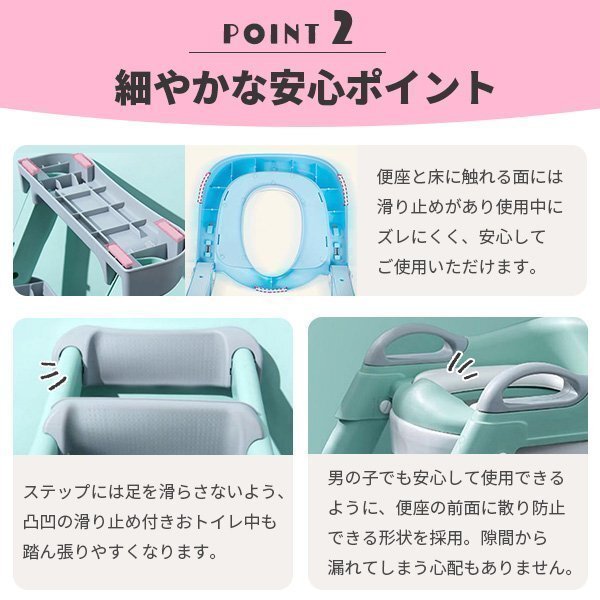 POINT 2

細やかな安心ポイント

便座と床に触れる面には滑り止めがあり使用中にズレにくく、安心してご使用いただけます。

ステップには足を滑らさないよう、凸凹の滑り止め付きおトイレ中も踏ん張りやすくなります。

男の子でも安心して使用できるように、便座の前面に散り防止できる形状を採用。隙間から漏れてしまう心配もありません。