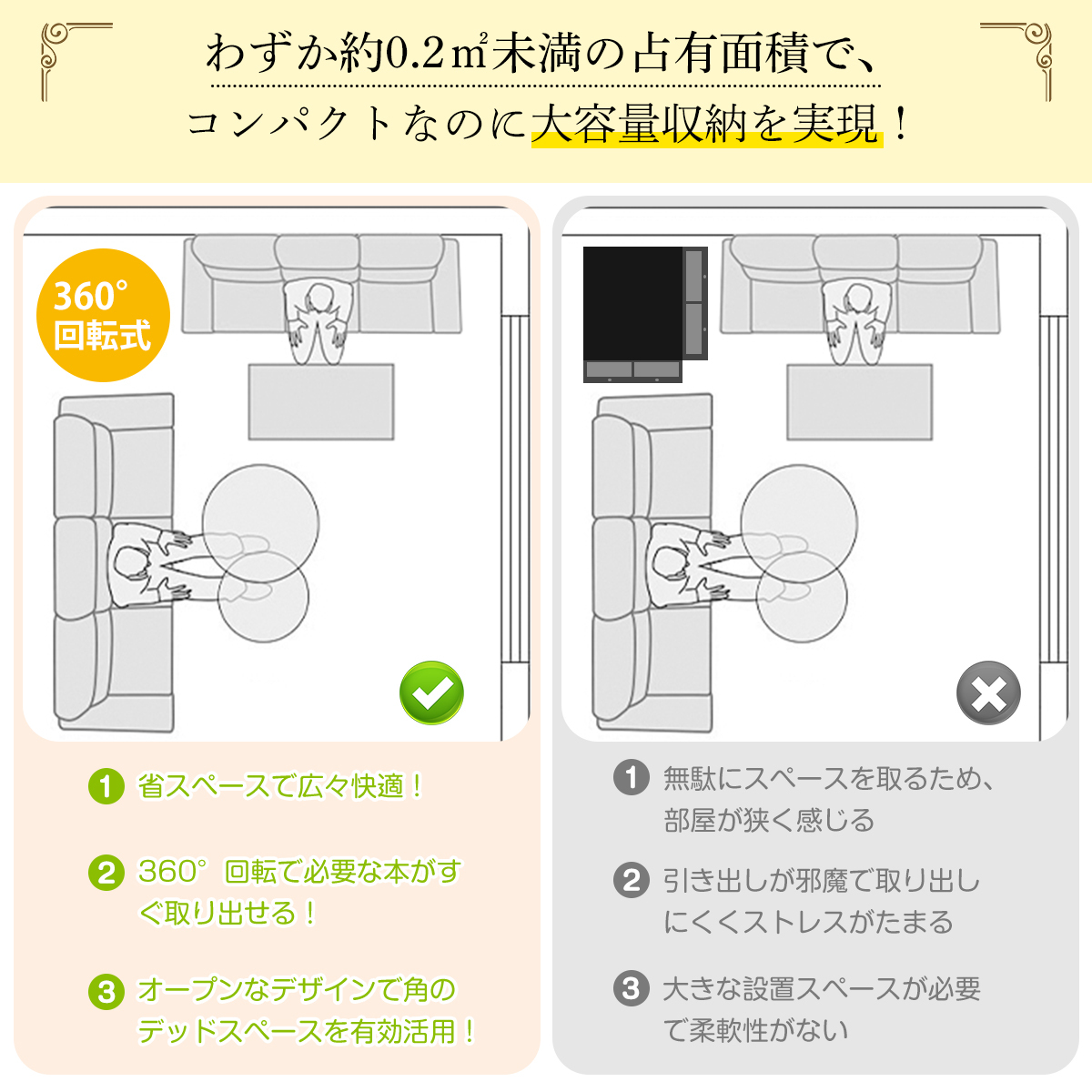 わずか約0.2㎡未満の占有面積で、

コンパクトなのに大容量収納を実現！

360°
回転式

1 省スペースで広々快適！

2 360° 回転で必要な本がすぐ取り出せる！

3 オープンなデザインで角のデッドスペースを有効活用！

1 無駄にスペースを取るため、部屋が狭く感じる

2 引き出しが邪魔で取り出しにくくストレスがたまる

3 大きな設置スペースが必要で柔軟性がない