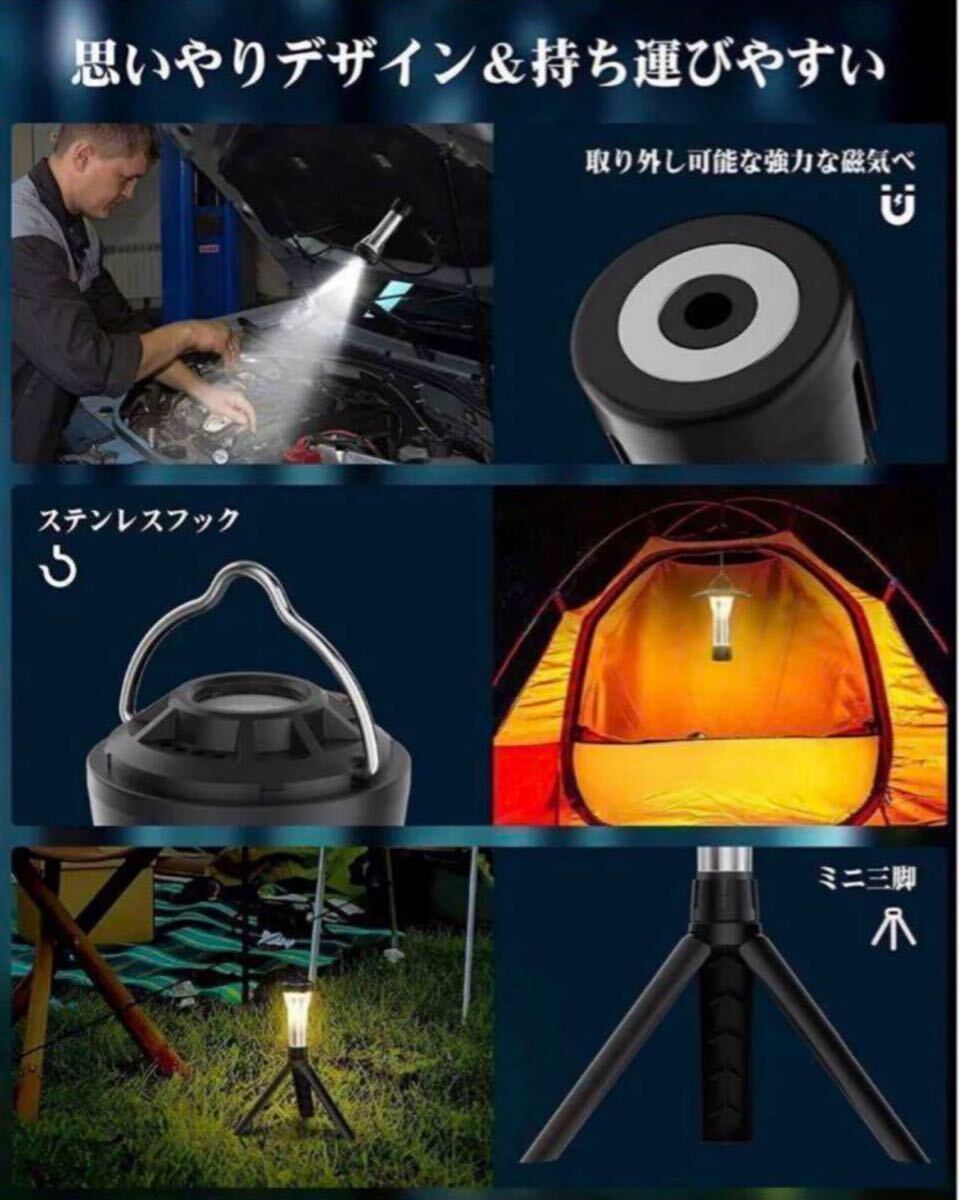 思いやりデザイン&持ち運びやすい

取り外し可能な強力な磁気べ

ステンレスフック

ミニ三脚