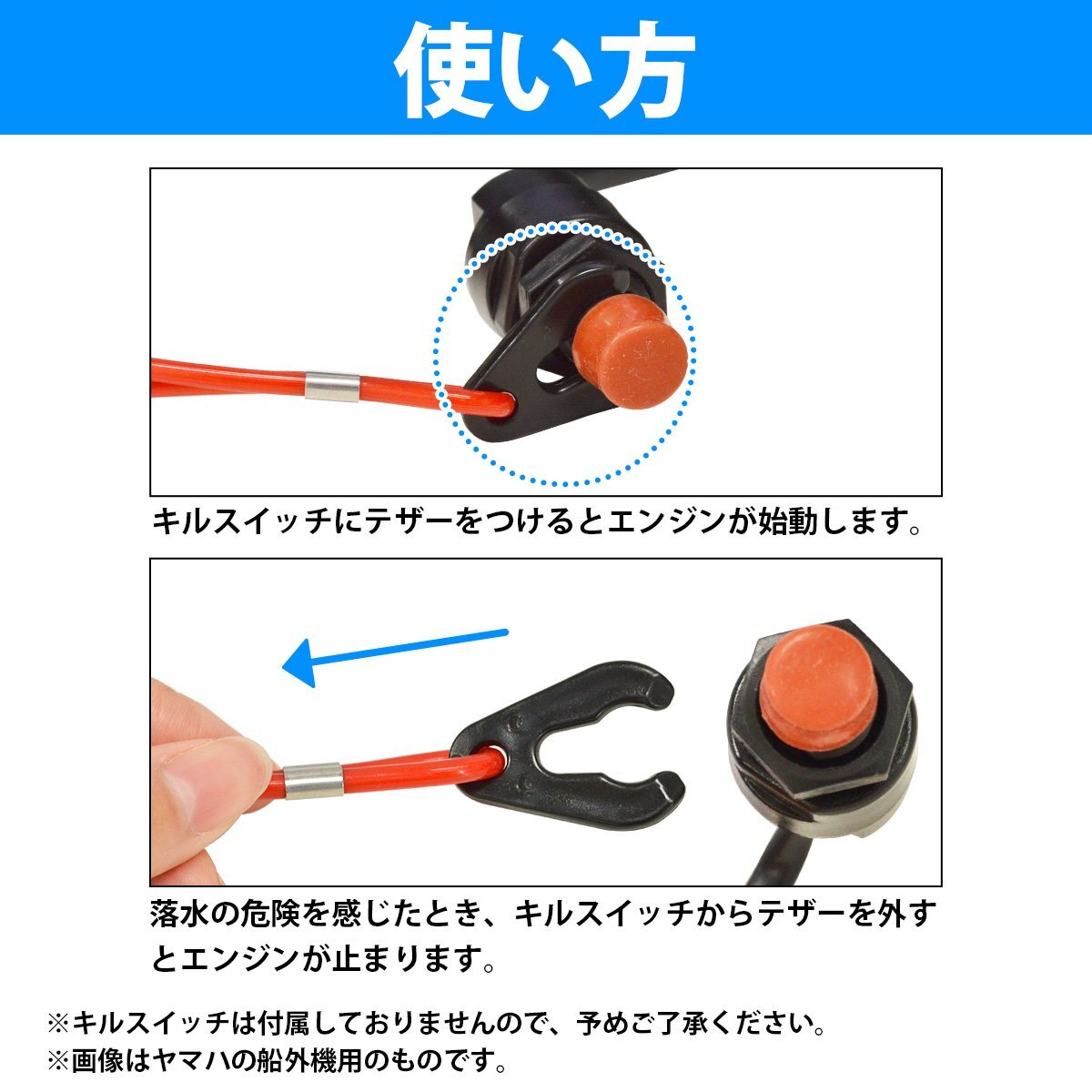 使い方

キルスイッチにテザーをつけるとエンジンが始動します。

落水の危険を感じたとき、キルスイッチからテザーを外すとエンジンが止まります。

※キルスイッチは付属しておりませんので、予めご了承ください。
※画像はヤマハの船外機用のものです。