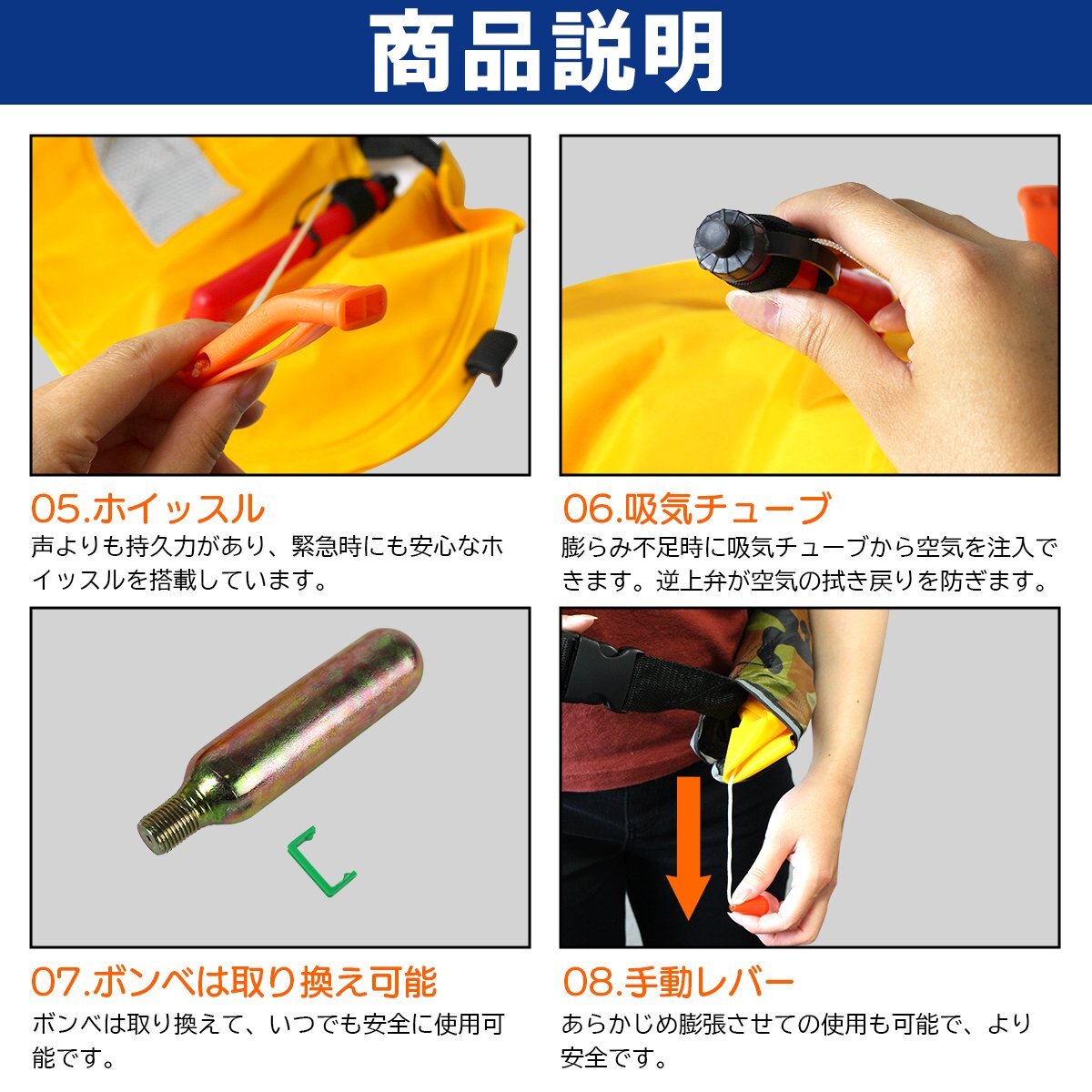 商品説明

05.ホイッスル
声よりも持久力があり、緊急時にも安心なホイッスルを搭載しています。

06.吸気チューブ
膨らみ不足時に吸気チューブから空気を注入できます。逆上弁が空気の拭き戻りを防ぎます。

07.ボンベは取り換え可能
ボンベは取り換えて、いつでも安全に使用可能です。

08.手動レバー
あらかじめ膨張させての使用も可能で、より安全です。