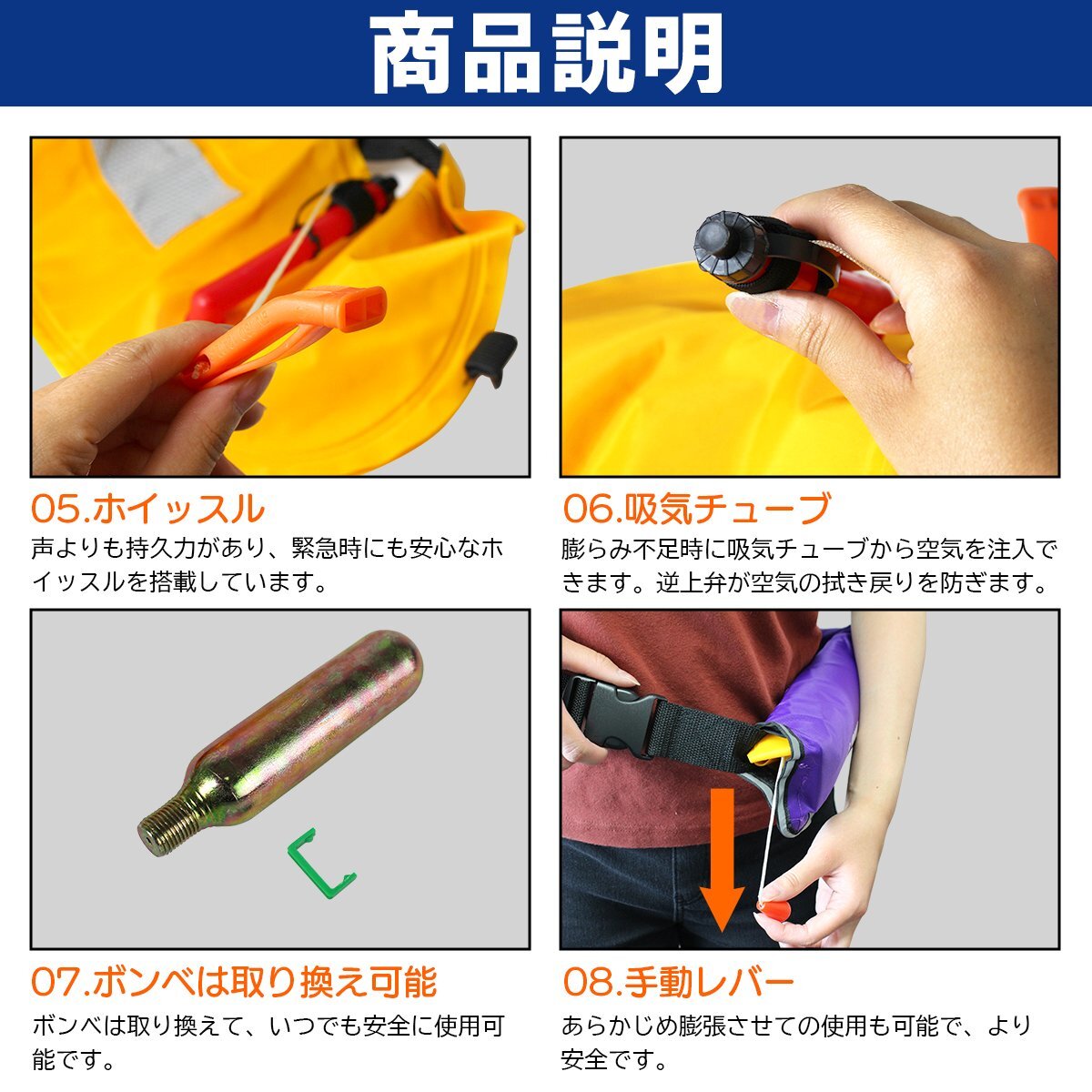 商品説明

05.ホイッスル
声よりも持久力があり、緊急時にも安心なホイッスルを搭載しています。

06.吸気チューブ
膨らみ不足時に吸気チューブから空気を注入できます。逆上弁が空気の拭き戻りを防ぎます。

07.ボンベは取り換え可能
ボンベは取り換えて、いつでも安全に使用可能です。

08.手動レバー
あらかじめ膨張させての使用も可能で、より安全です。