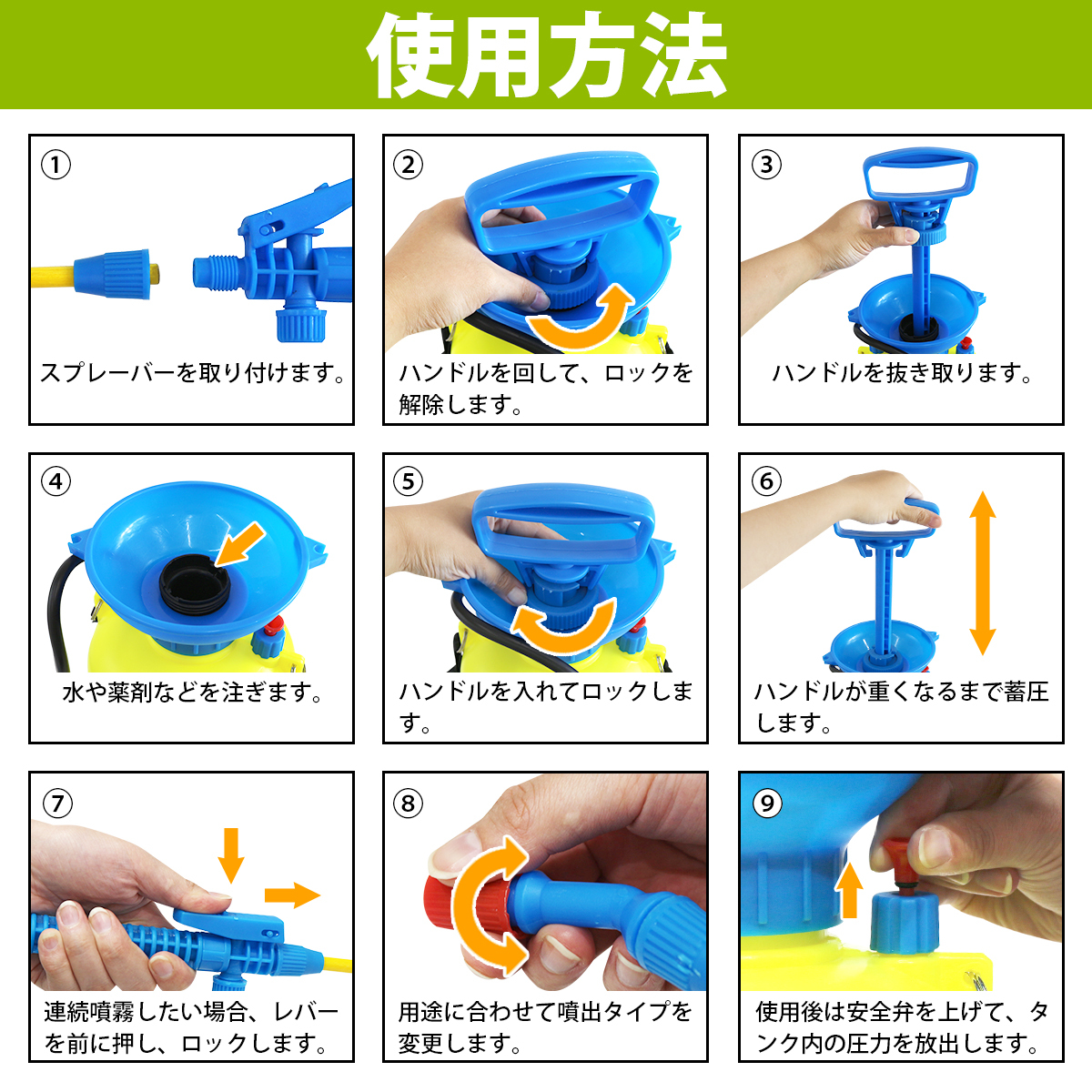 使用方法

①
スプレーバーを取り付けます。

②
ハンドルを回して、ロックを解除します。

③
ハンドルを抜き取ります。

④
水や薬剤などを注ぎます。

⑤
ハンドルを入れてロックします。

⑥
ハンドルが重くなるまで蓄圧します。

⑦
連続噴霧したい場合、レバーを前に押し、ロックします。

⑧
用途に合わせて噴出タイプを変更します。

⑨
使用後は安全弁を上げて、タンク内の圧力を放出します。