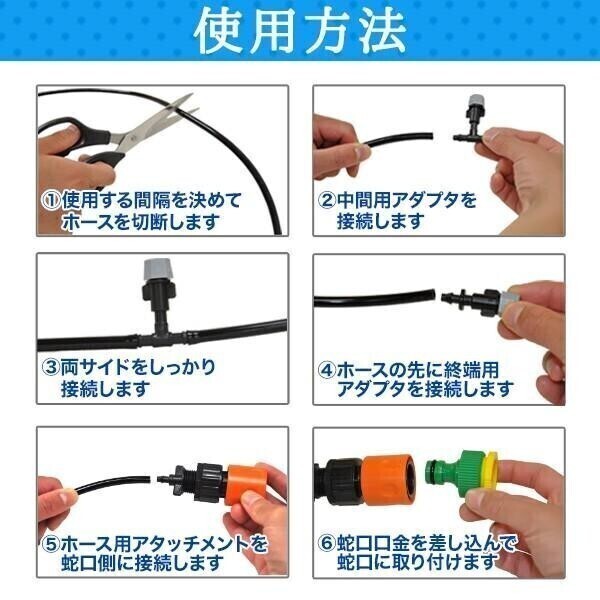 使用方法

①使用する間隔を決めて
ホースを切断します

②中間用アダプタを
接続します

③両サイドをしっかり
接続します

④ホースの先に終端用
アダプタを接続します

⑤ホース用アタッチメントを
蛇口側に接続します

⑥蛇口口金を差し込んで
蛇口に取り付けます