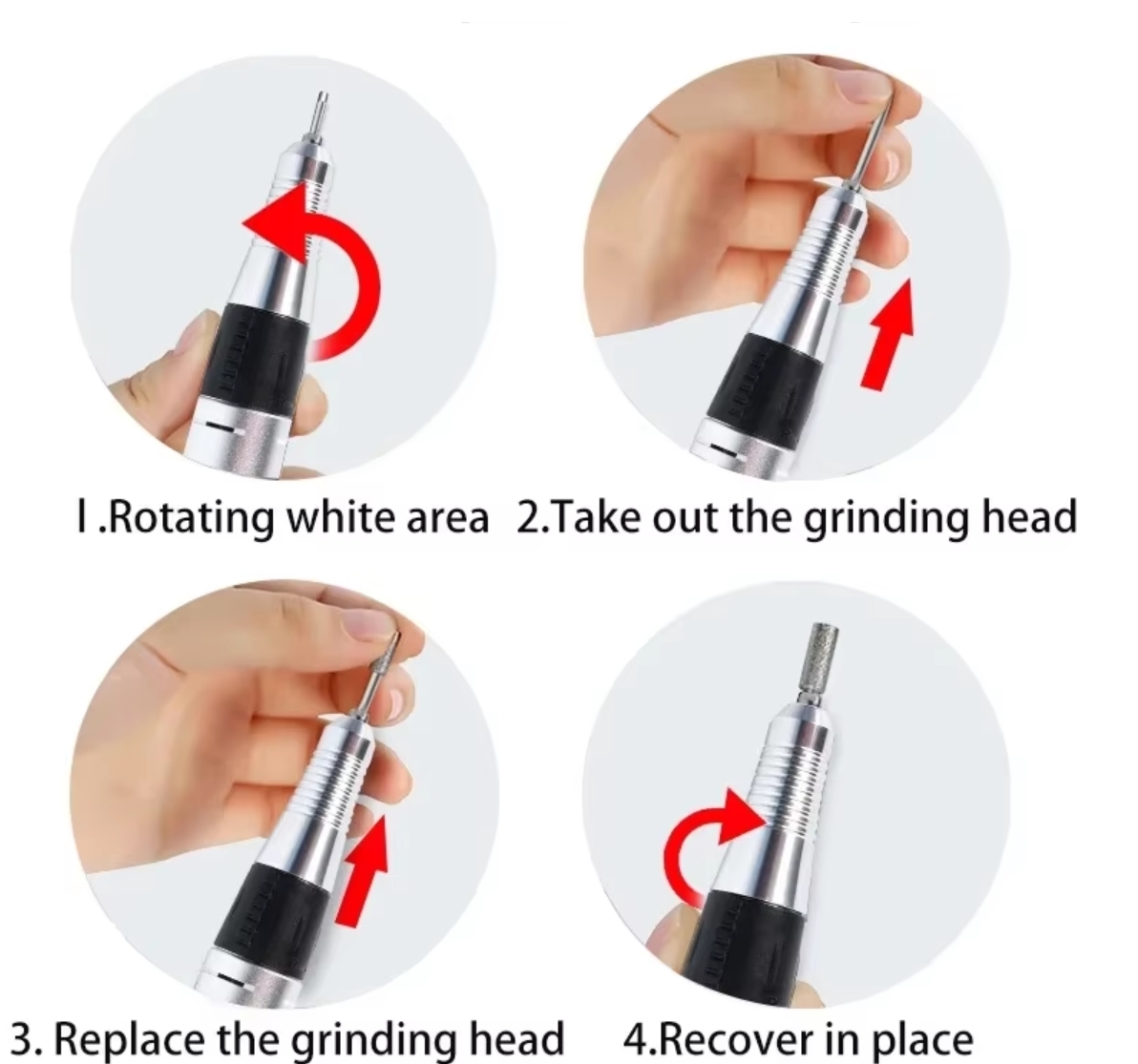 I.Rotating white area 2.Take out the grinding head

3. Replace the grinding head 4.Recover in place