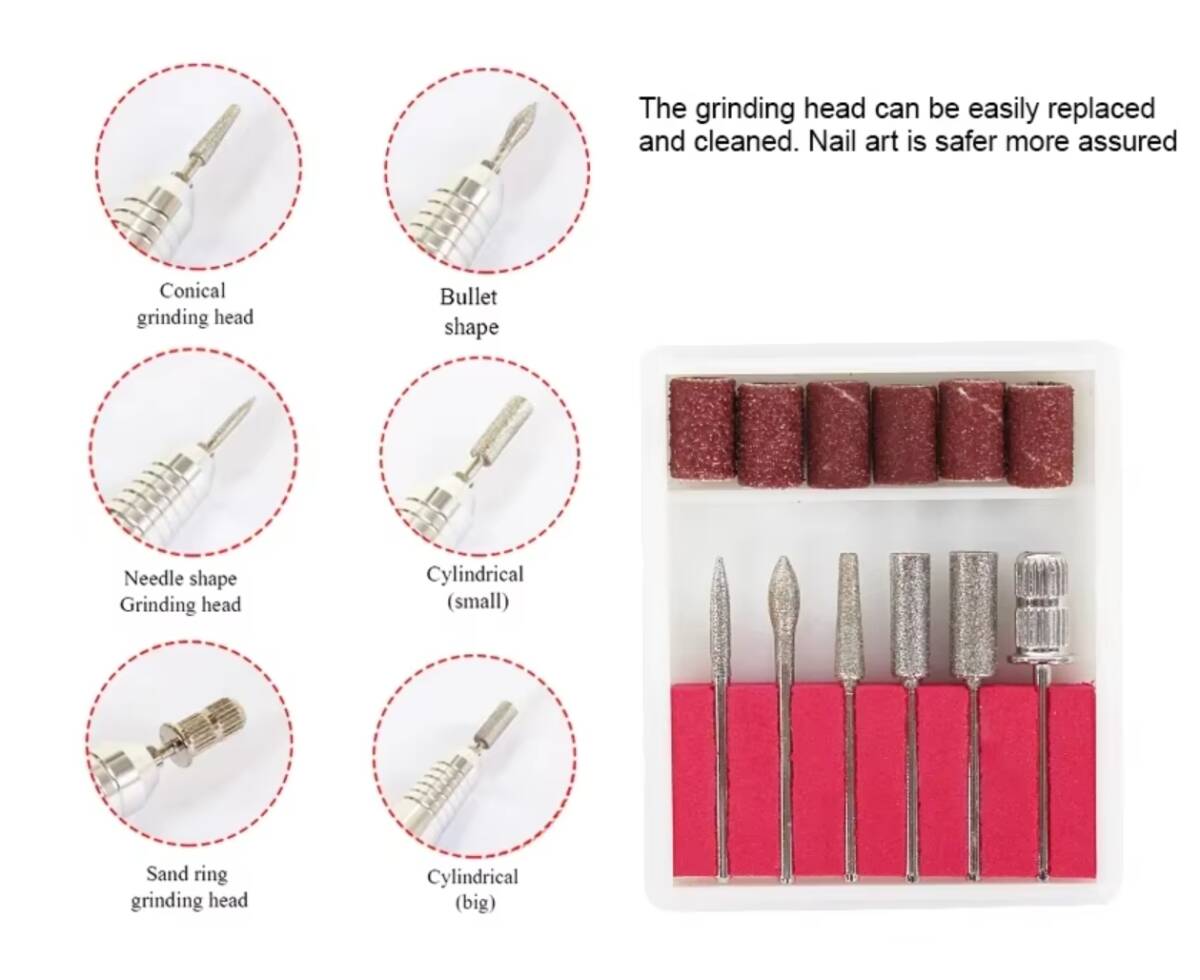 Conical
grinding head

Bullet
shape

Needle shape
Grinding head

Cylindrical
(small)

Sand ring
grinding head

Cylindrical
(big)

The grinding head can be easily replaced and cleaned. Nail art is safer more assured