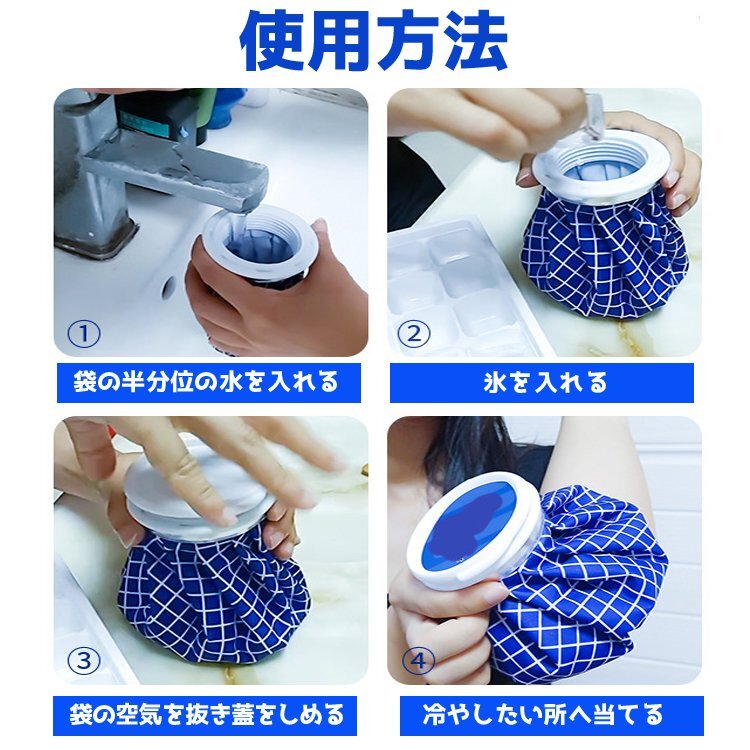 使用方法

①

袋の半分位の水を入れる

②

氷を入れる

③

袋の空気を抜き蓋をしめる

④

冷やしたい所へ当てる