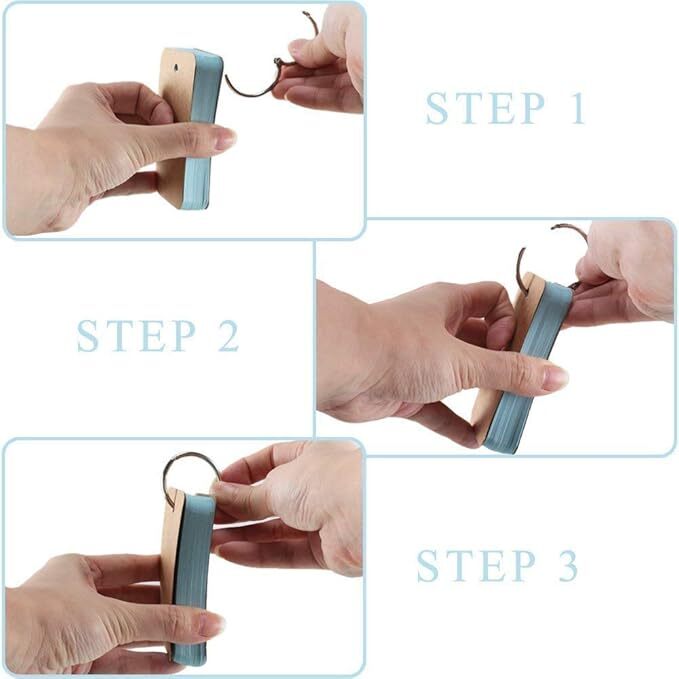 STEP 1

STEP 2

STEP 3