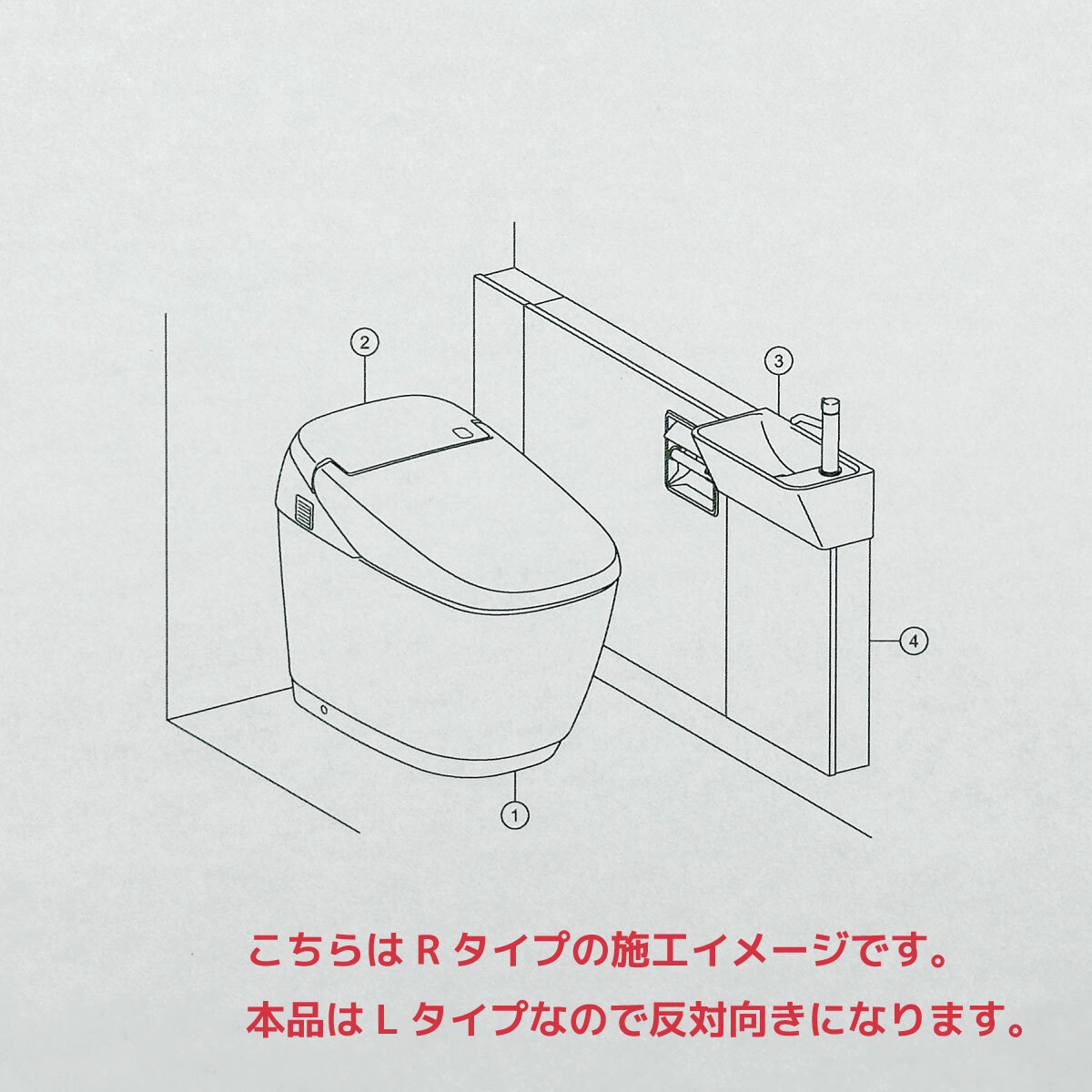 2

3

4

1

こちらは R タイプの施工イメージです。

本品は L タイプなので反対向きになります。