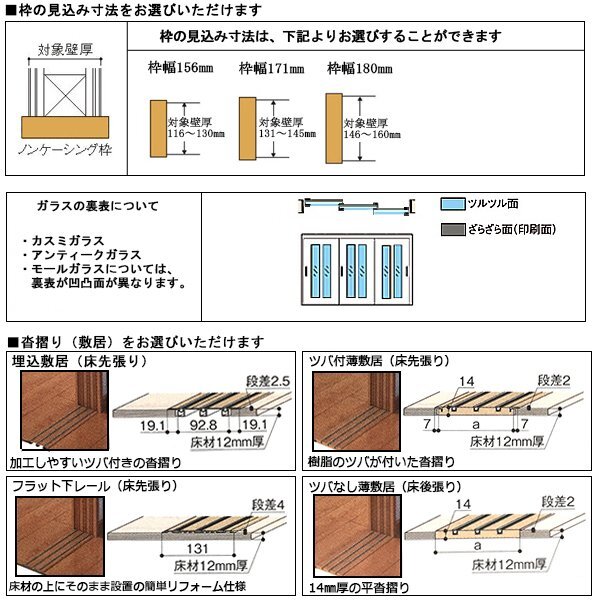 ■枠の見込み寸法をお選びいただけます

対象壁厚

ノンケーシング枠

枠の見込み寸法は、下記よりお選びすることができます

枠幅156mm

対象壁厚 116～130mm

枠幅171mm

対象壁厚 131～145mm

枠幅180mm

対象壁厚 146～160mm

ガラスの裏表について

・カスミガラス
・アンティークガラス
・モールガラスについては、裏表が凹凸面が異なります。

ツルツル面

ざらざら面(印刷面)

■沓摺り（敷居）をお選びいただけます

埋込敷居（床先張り）

段差2.5

19.1 92.8 19.1

床材12mm厚

加工しやすいツバ付きの沓摺り

ツバ付薄敷居（床先張り）

14

段差2

7 a 7

床材12mm厚

樹脂のツバが付いた沓摺り

フラット下レール（床先張り）

段差4

131

床材12mm厚

床材の上にそのまま設置の簡単リフォーム仕様

ツバなし薄敷居（床後張り）

14

段差2

a

床材12mm厚

14mm厚の平沓摺り