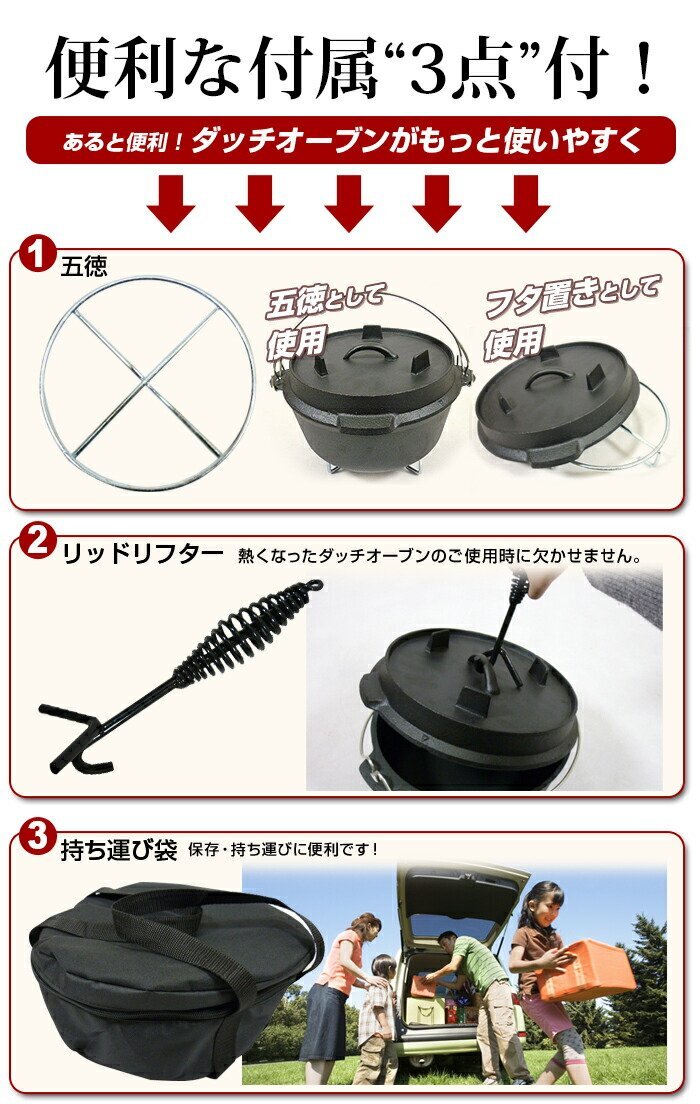 便利な付属“3点”付！

あると便利！ダッチオーブンがもっと使いやすく

1 五徳

五徳として使用

フタ置きとして使用

2 リッドリフター 熱くなったダッチオーブンのご使用時に欠かせません。

3 持ち運び袋 保存・持ち運びに便利です！