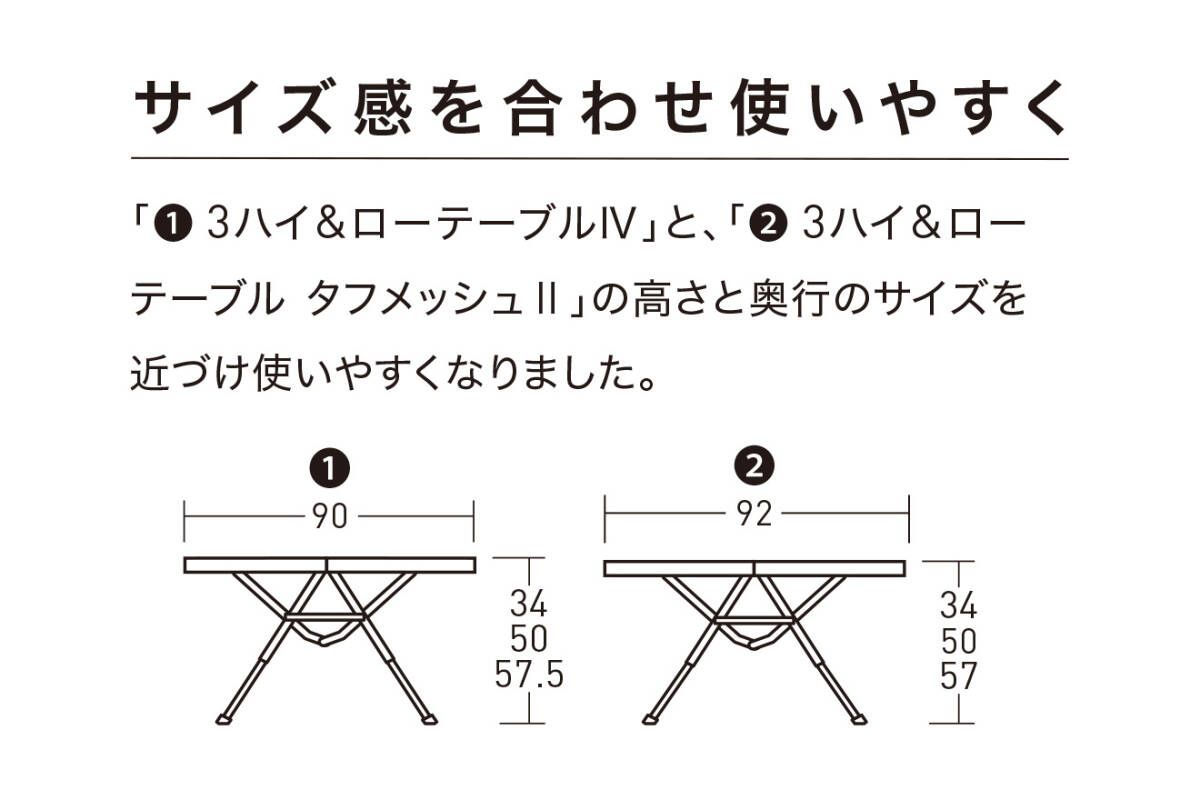 サイズ感を合わせ使いやすく

「❶ 3ハイ＆ローテーブルIV」と、「❷ 3ハイ＆ローテーブル タフメッシュII」の高さと奥行のサイズを近づけ使いやすくなりました。

❶

90

34
50
57.5

❷

92

34
50
57