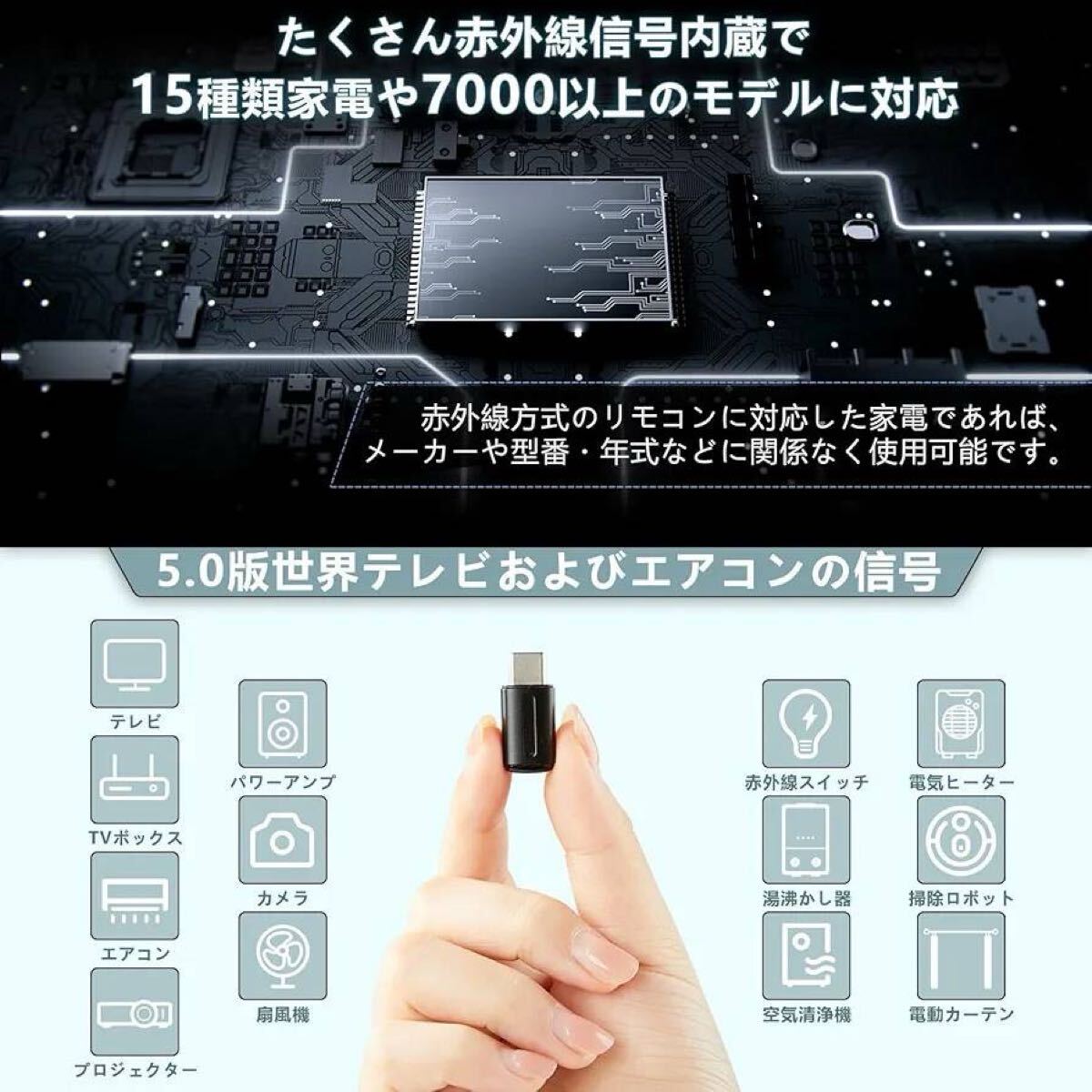 たくさん赤外線信号内蔵で
15種類家電や7000以上のモデルに対応

赤外線方式のリモコンに対応した家電であれば、メーカーや型番・年式などに関係なく使用可能です。

5.0版世界テレビおよびエアコンの信号

テレビ

TVボックス

エアコン

プロジェクター

パワーアンプ

カメラ

扇風機

赤外線スイッチ

湯沸かし器

空気清浄機

電気ヒーター

掃除ロボット

電動カーテン