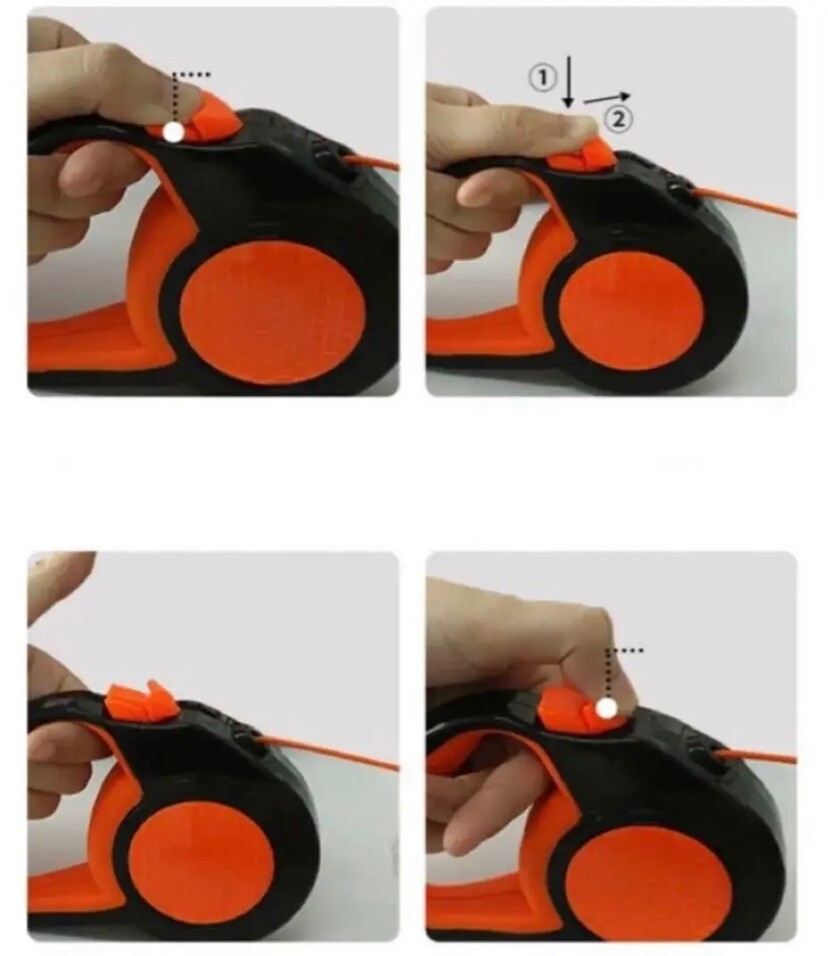 ①
②