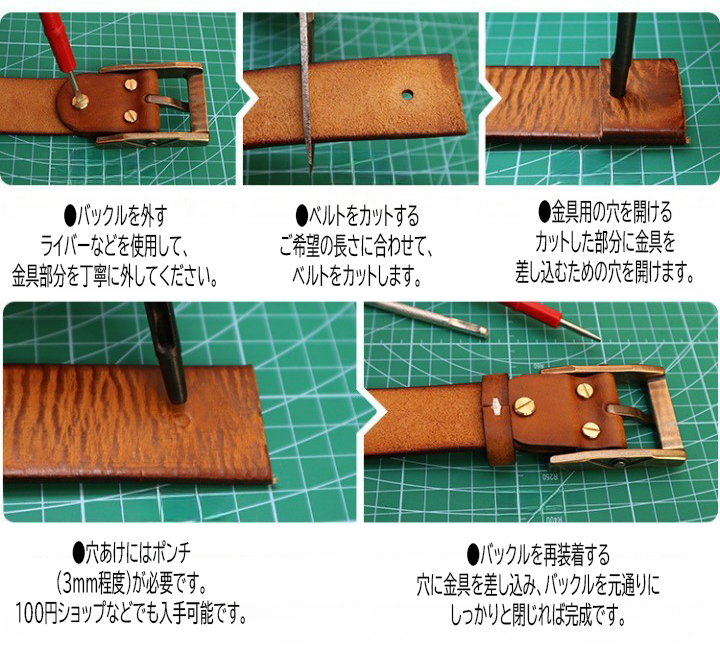 ●バックルを外す
ライバーなどを使用して、
金具部分を丁寧に外してください。

●ベルトをカットする
ご希望の長さに合わせて、
ベルトをカットします。

●金具用の穴を開ける
カットした部分に金具を
差し込むための穴を開けます。

R350

R400

●穴あけにはポンチ
(3mm程度)が必要です。
100円ショップなどでも入手可能です。

●バックルを再装着する
穴に金具を差し込み、バックルを元通りに
しっかりと閉じれば完成です。