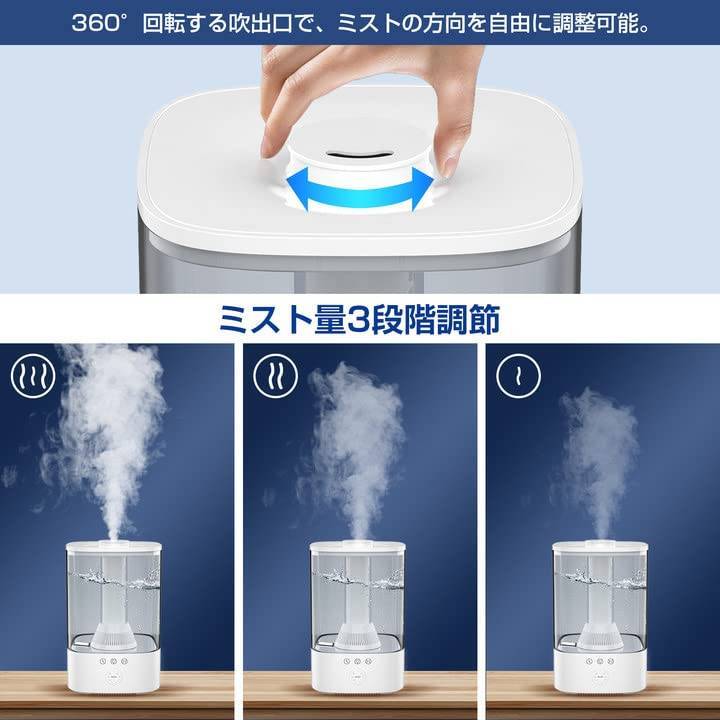 360° 回転する吹出口で、ミストの方向を自由に調整可能。

ミスト量3段階調節