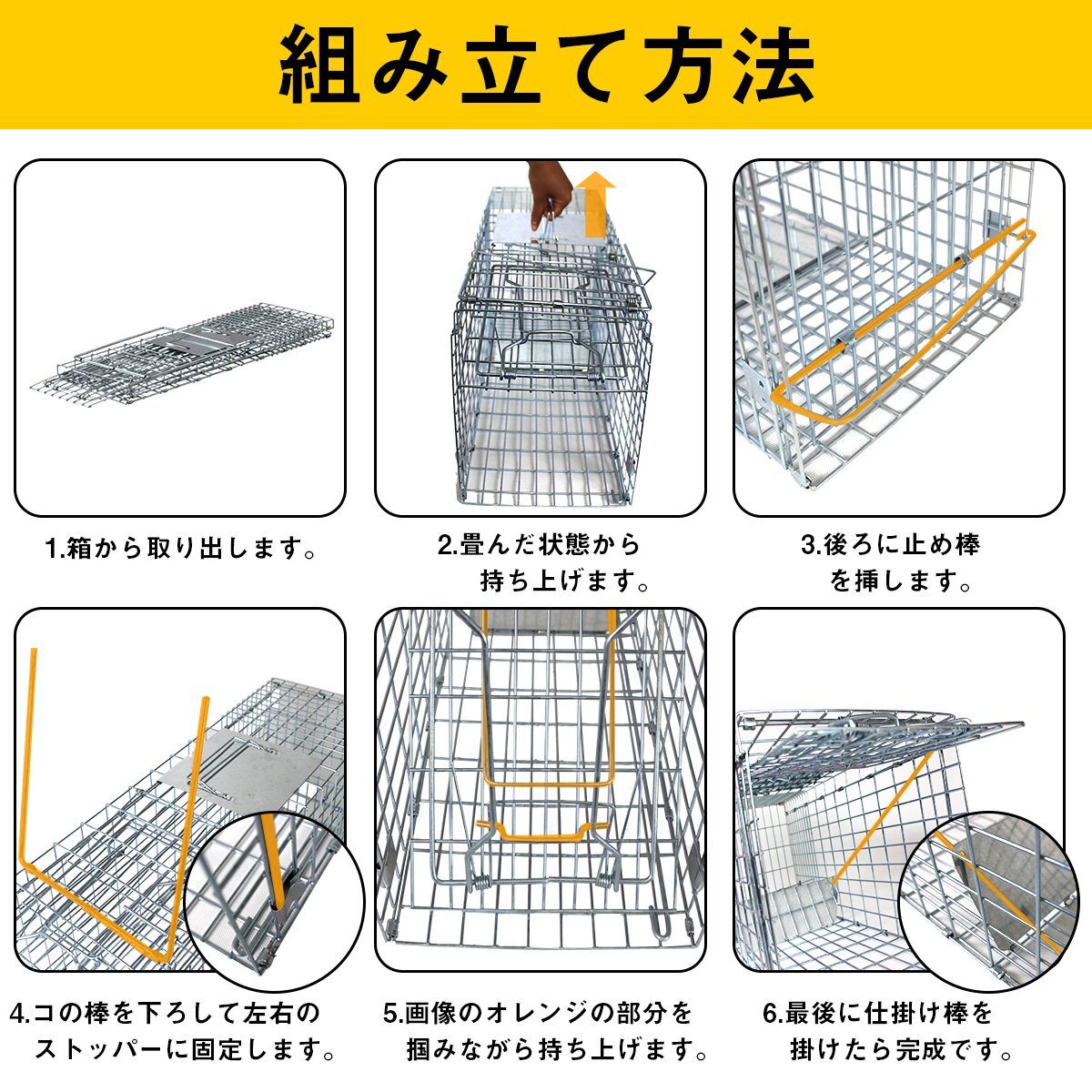 組み立て方法

1.箱から取り出します。

2.畳んだ状態から持ち上げます。

3.後ろに止め棒を挿します。

4.コの棒を下ろして左右のストッパーに固定します。

5.画像のオレンジの部分を掴みながら持ち上げます。

6.最後に仕掛け棒を掛けたら完成です。