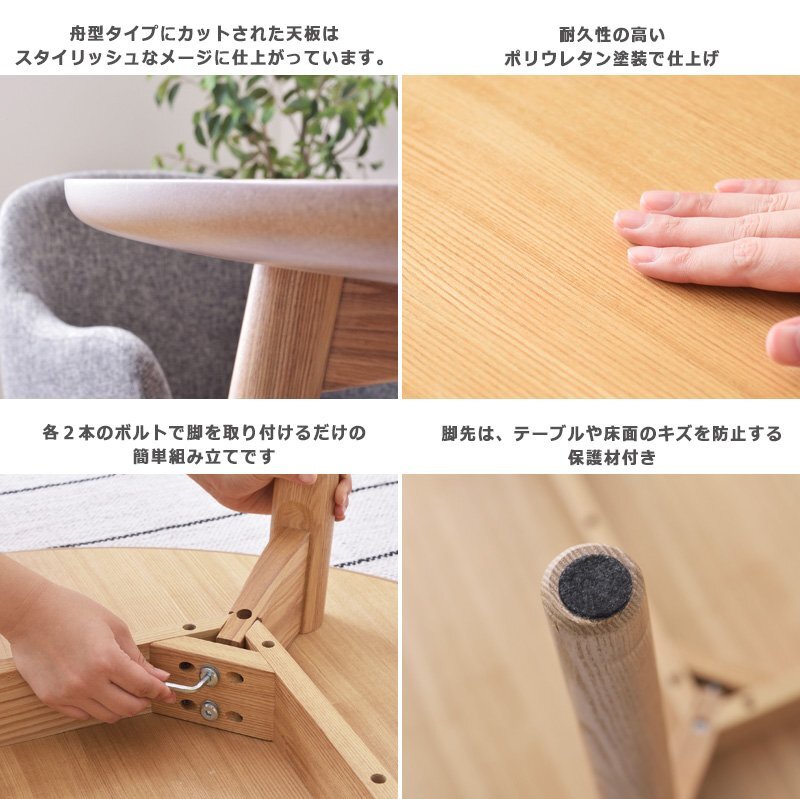 舟型タイプにカットされた天板は
スタイリッシュなメージに仕上がっています。

耐久性の高い
ポリウレタン塗装で仕上げ

各２本のボルトで脚を取り付けるだけの
簡単組み立てです

脚先は、テーブルや床面のキズを防止する
保護材付き