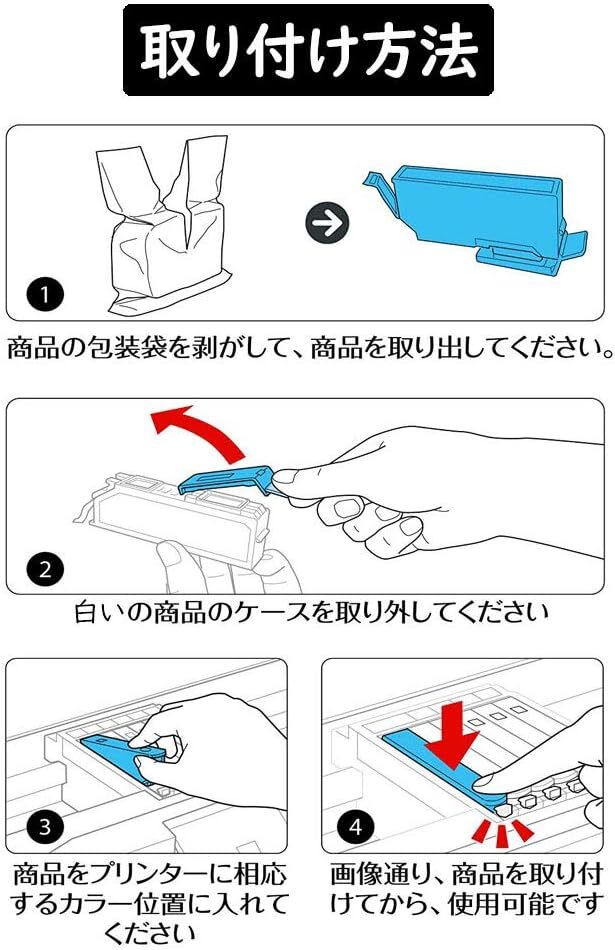 取り付け方法

1

商品の包装袋を剥がして、商品を取り出してください。

2

白いの商品のケースを取り外してください

3

商品をプリンターに相応するカラー位置に入れてください

4

画像通り、商品を取り付けてから、使用可能です