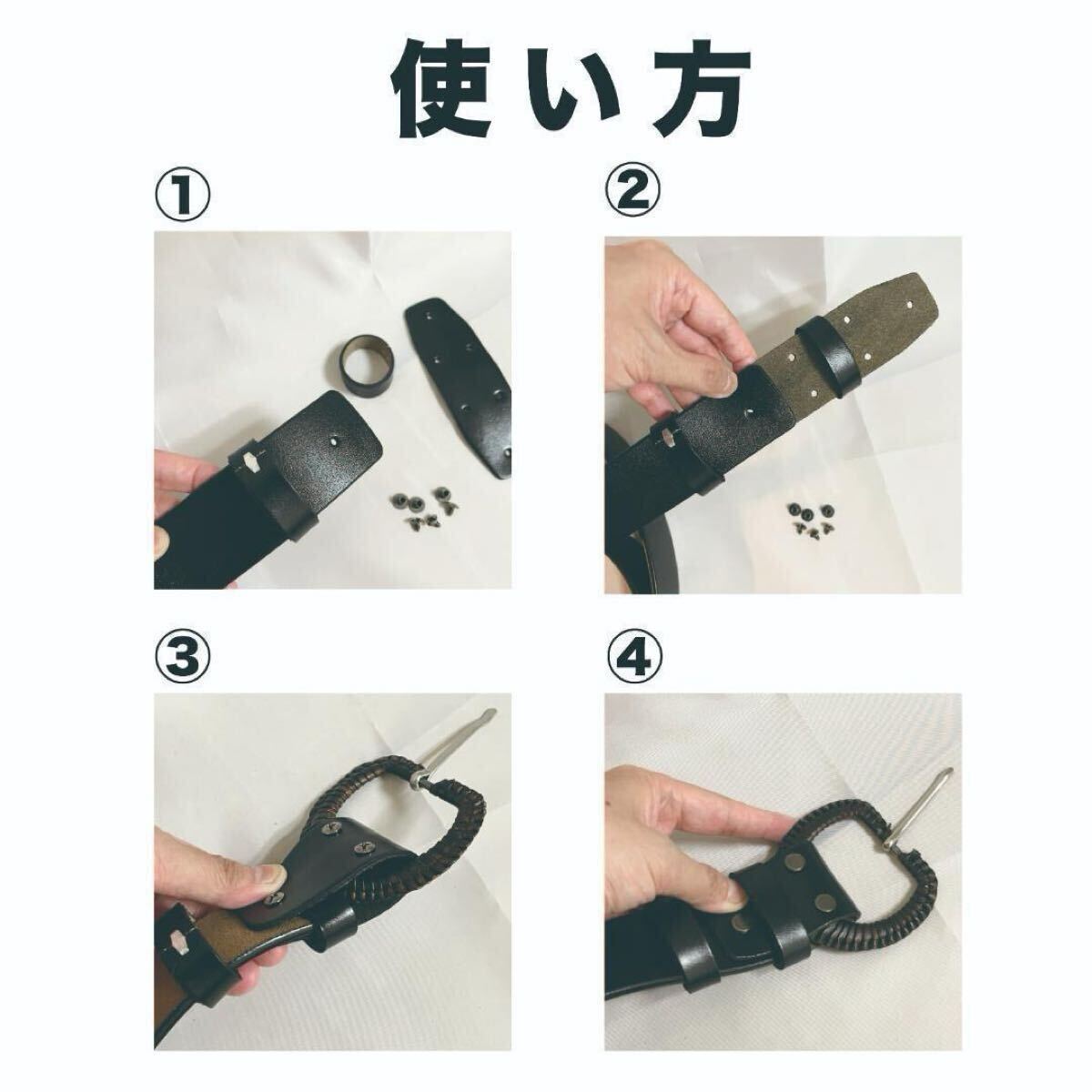 使い方

①

②

③

④