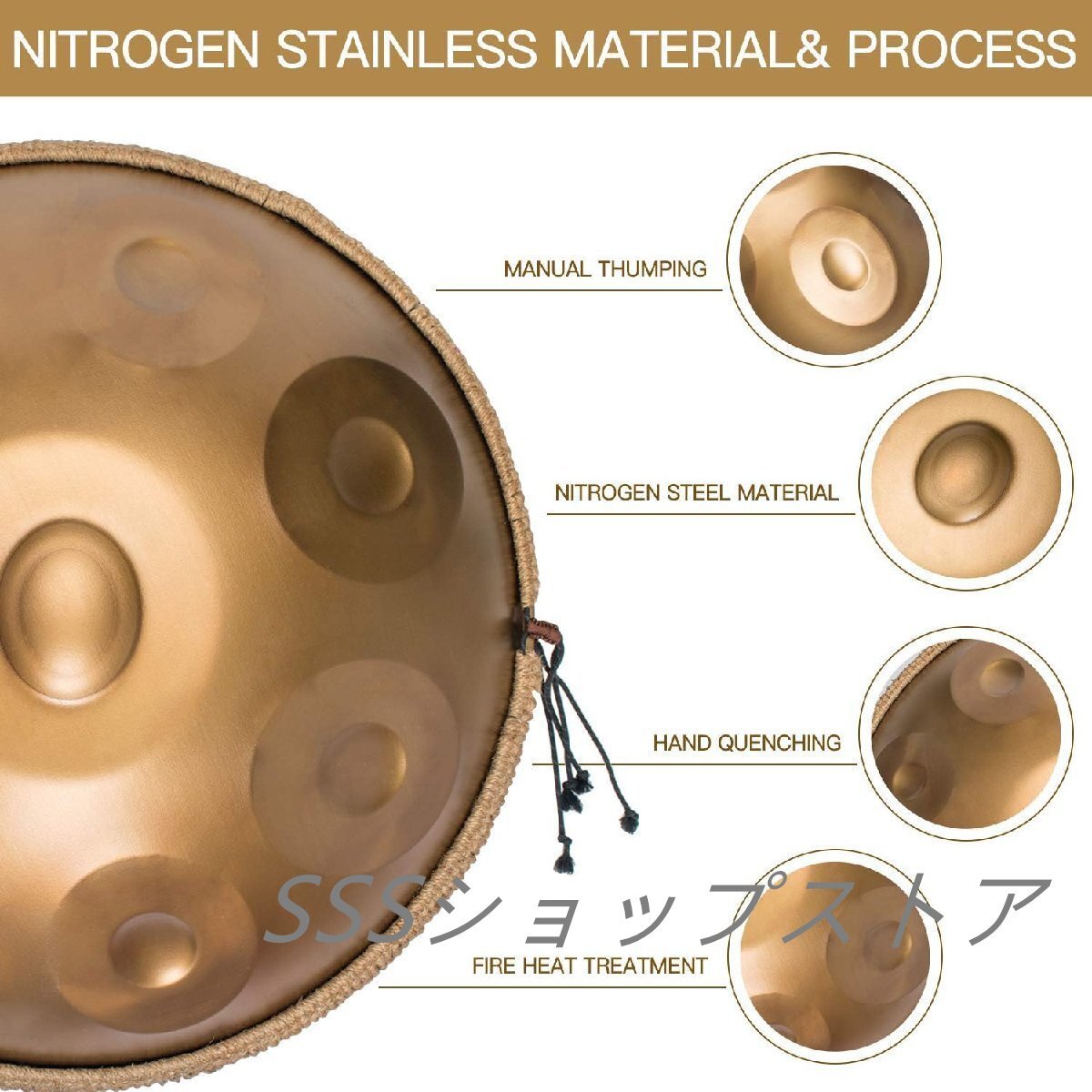 NITROGEN STAINLESS MATERIAL& PROCESS

MANUAL THUMPING

NITROGEN STEEL MATERIAL

HAND QUENCHING

SSSショップストア

FIRE HEAT TREATMENT