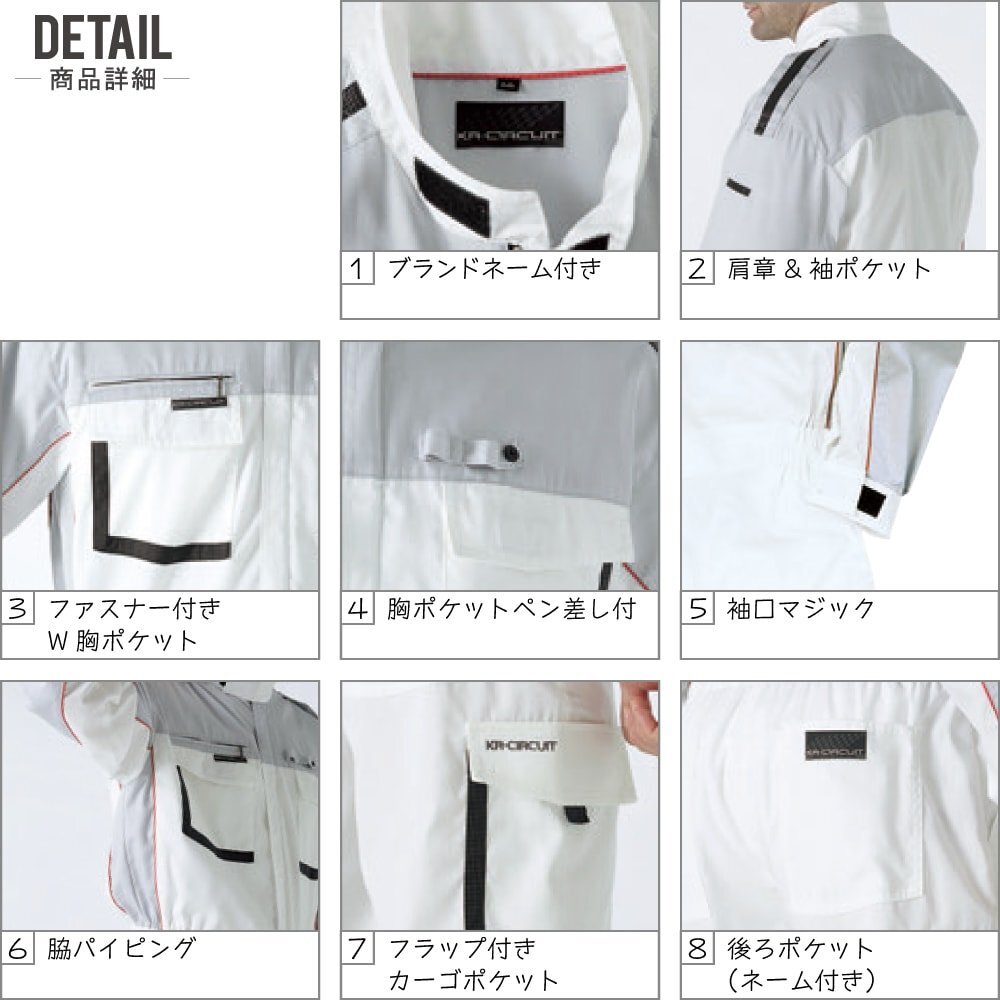 DETAIL
商品詳細

KR-CIRCUIT

1 ブランドネーム付き

2 肩章 & 袖ポケット

3 ファスナー付き W 胸ポケット

4 胸ポケットペン差し付

5 袖口マジック

6 脇パイピング

KR-CIRCUIT

7 フラップ付き カーゴポケット

KR-CIRCUIT

8 後ろポケット (ネーム付き)