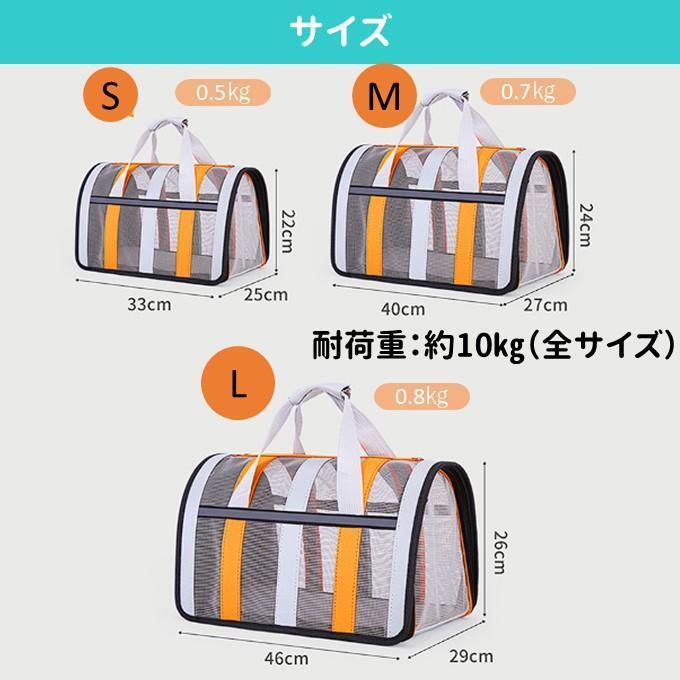 サイズ

S

0.5kg

22cm

33cm

25cm

M

0.7kg

24cm

40cm

27cm

耐荷重:約10kg(全サイズ)

L

0.8kg

26cm

46cm

29cm