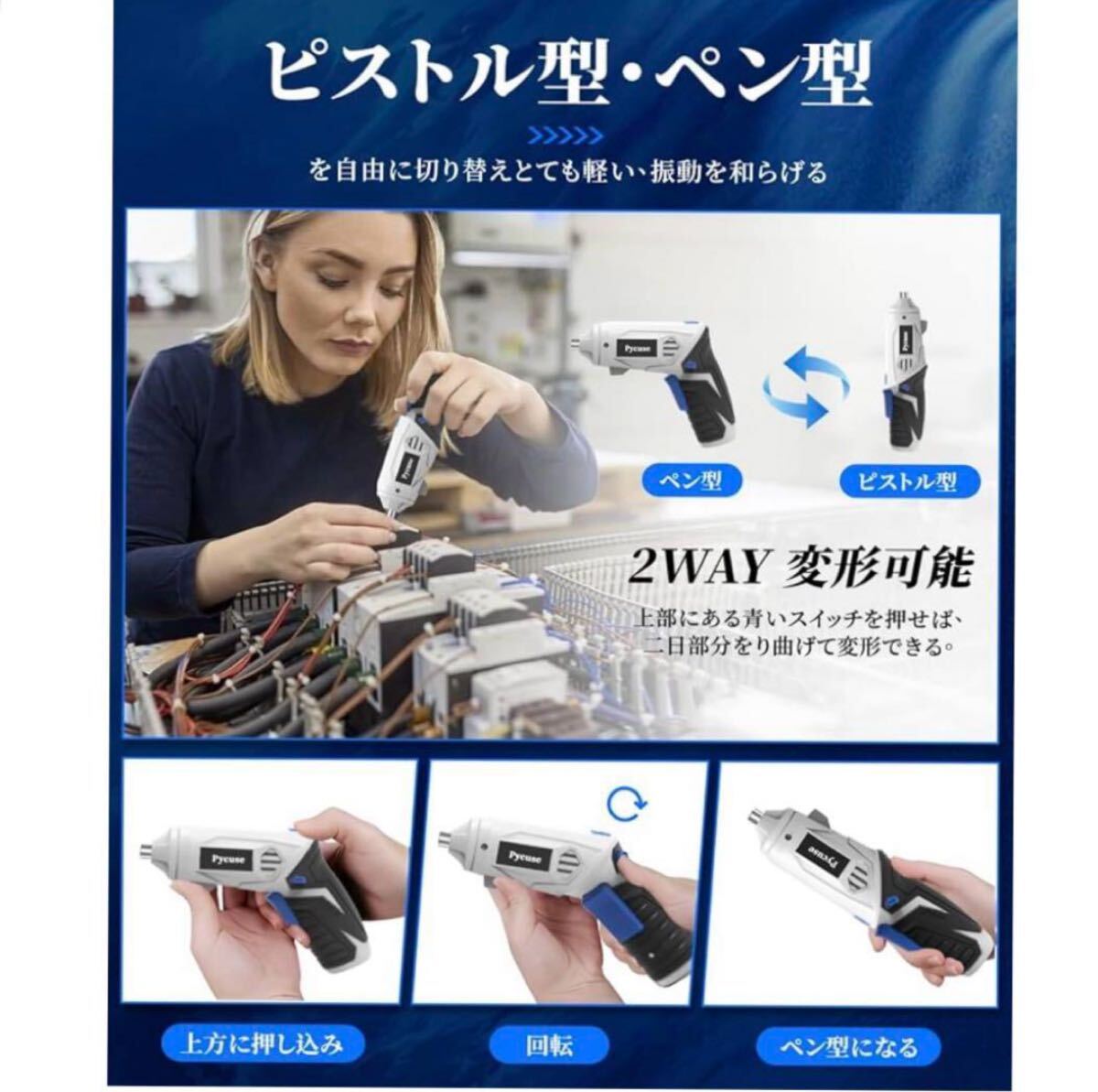 ピストル型・ペン型

を自由に切り替えとても軽い振動を和らげる

Pycuse

ペン型

ピストル型

2WAY 変形可能

上部にある青いスイッチを押せば、二日部分をり曲げて変形できる。

Pycuse

Pycuse

Pycuse

上方に押し込み

回転

ペン型になる