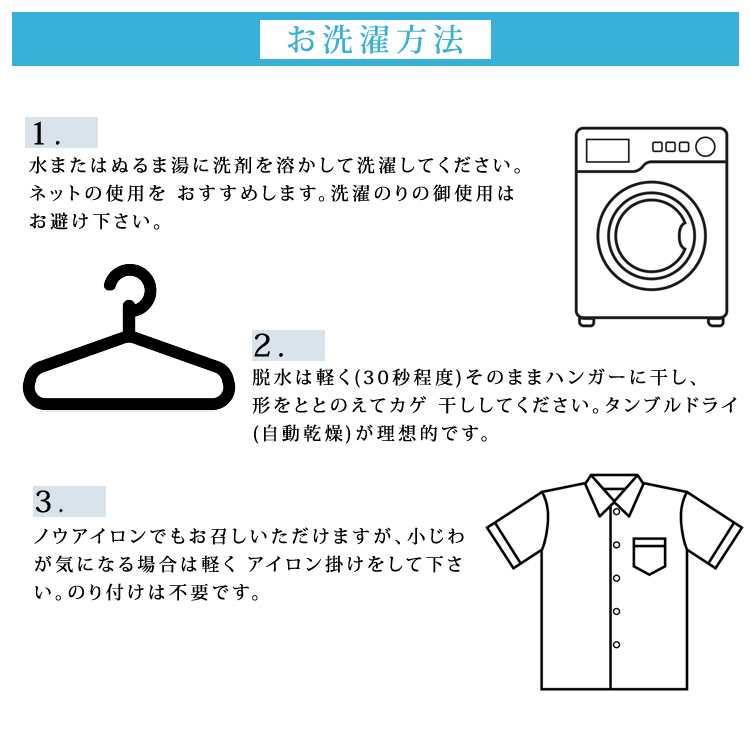 お洗濯方法

1.
水またはぬるま湯に洗剤を溶かして洗濯してください。ネットの使用を おすすめします。洗濯のりの御使用はお避け下さい。

2.
脱水は軽く(30秒程度)そのままハンガーに干し、形をととのえてカゲ 干ししてください。タンブルドライ(自動乾燥)が理想的です。

3.
ノウアイロンでもお召しいただけますが、小じわが気になる場合は軽く アイロン掛けをして下さい。のり付けは不要です。