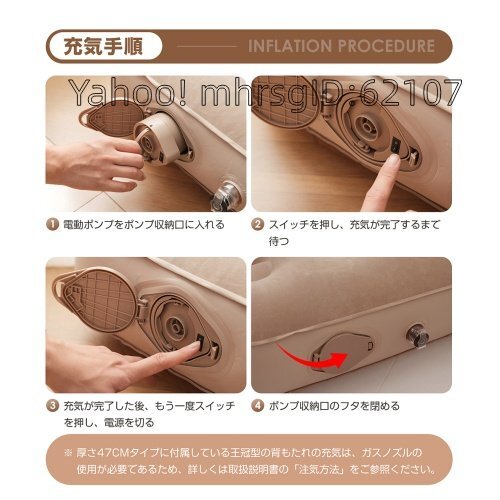 充気手順 INFLATION PROCEDURE

Yahoo! mhrsgID:62107

1 電動ポンプをポンプ収納口に入れる

2 スイッチを押し、充気が完了するまで待つ

3 充気が完了した後、もう一度スイッチを押し、電源を切る

4 ポンプ収納口のフタを閉める

※ 厚さ47CMタイプに付属している王冠型の背もたれの充気は、ガスノズルの使用が必要であるため、詳しくは取扱説明書の「注気方法」をご参照ください。