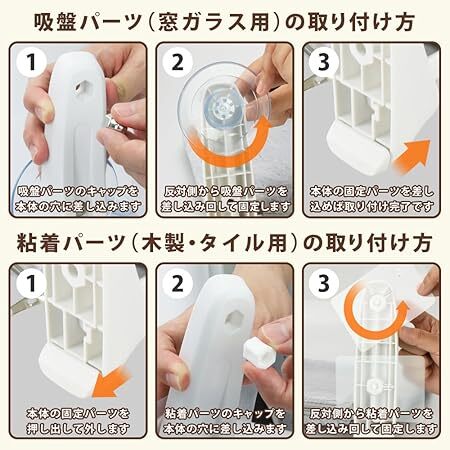 吸盤パーツ（窓ガラス用）の取り付け方

1
吸盤パーツのキャップを本体の穴に差し込みます

2
反対側から吸盤パーツを差し込み回して固定します

3
本体の固定パーツを差し込めば取り付け完了です

粘着パーツ（木製・タイル用）の取り付け方

1
本体の固定パーツを押し出して外します

2
粘着パーツのキャップを本体の穴に差し込みます

3
反対側から粘着パーツを差し込み回して固定します