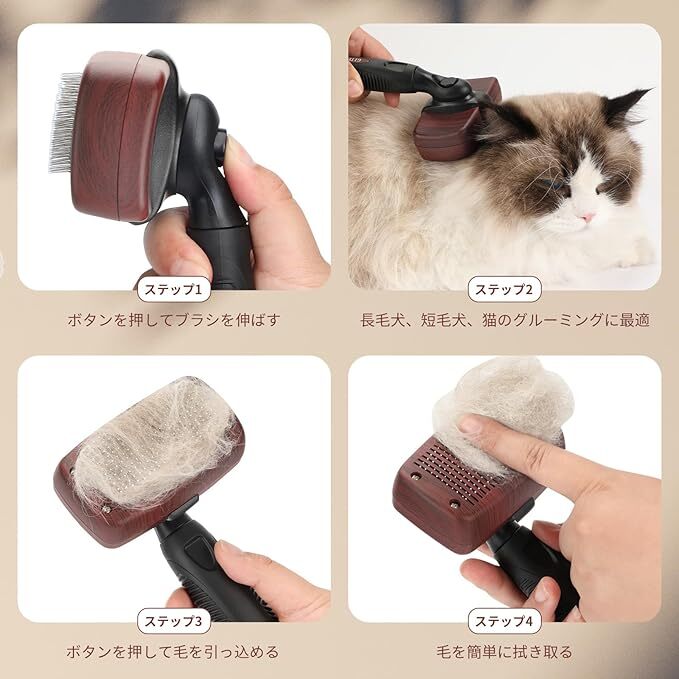 ステップ1
ボタンを押してブラシを伸ばす

ステップ2
長毛犬、短毛犬、猫のグルーミングに最適

ステップ3
ボタンを押して毛を引っ込める

ステップ4
毛を簡単に拭き取る