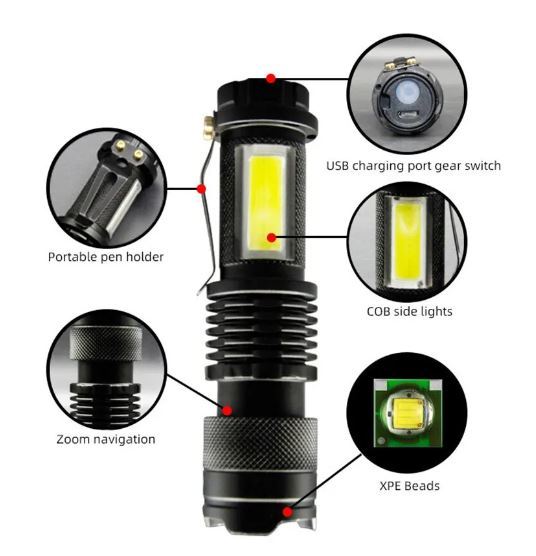 USB charging port gear switch

Portable pen holder

COB side lights

Zoom navigation

XPE Beads