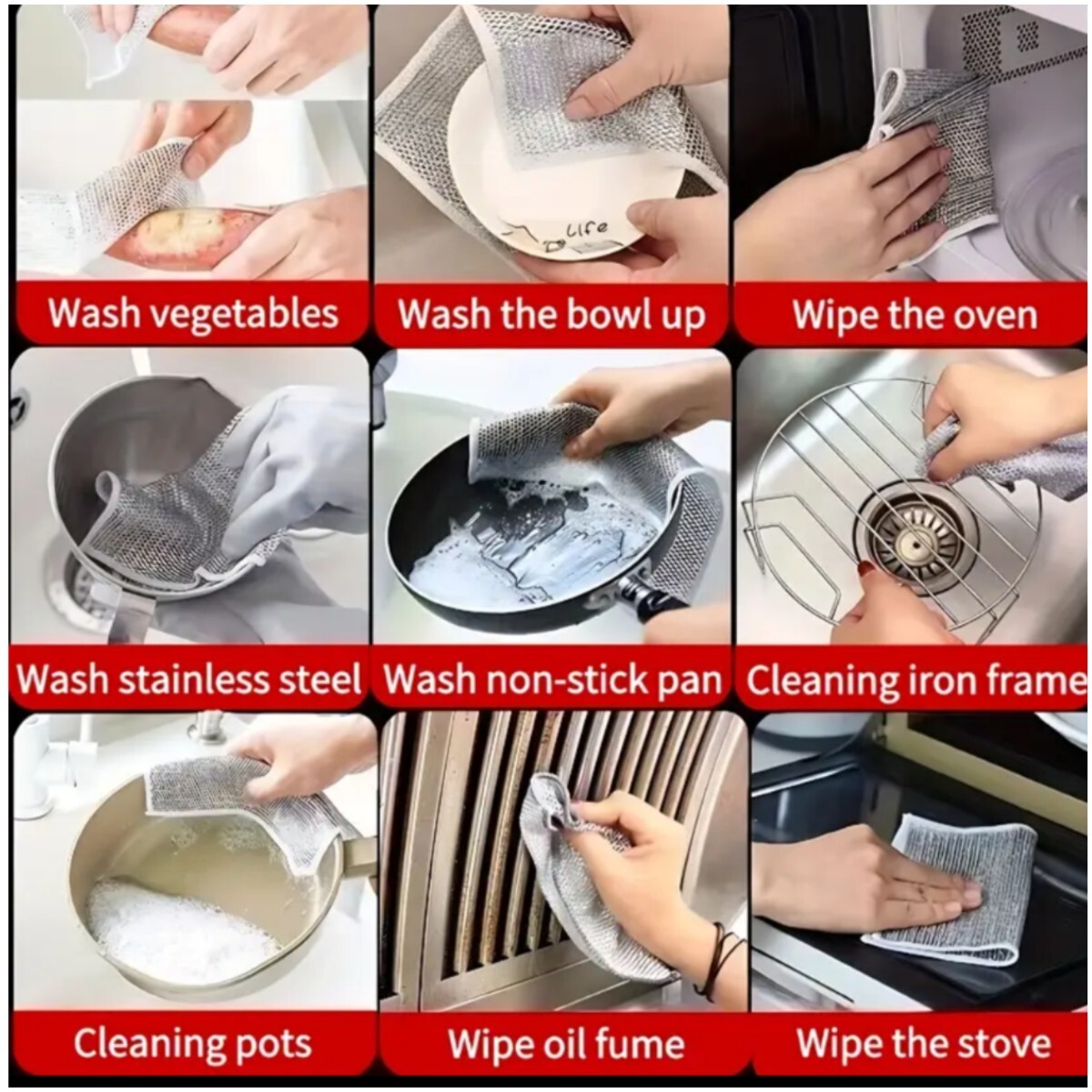 Life

Wash vegetables

Wash the bowl up

Wipe the oven

Wash stainless steel

Wash non-stick pan

Cleaning iron frame

Cleaning pots

Wipe oil fume

Wipe the stove