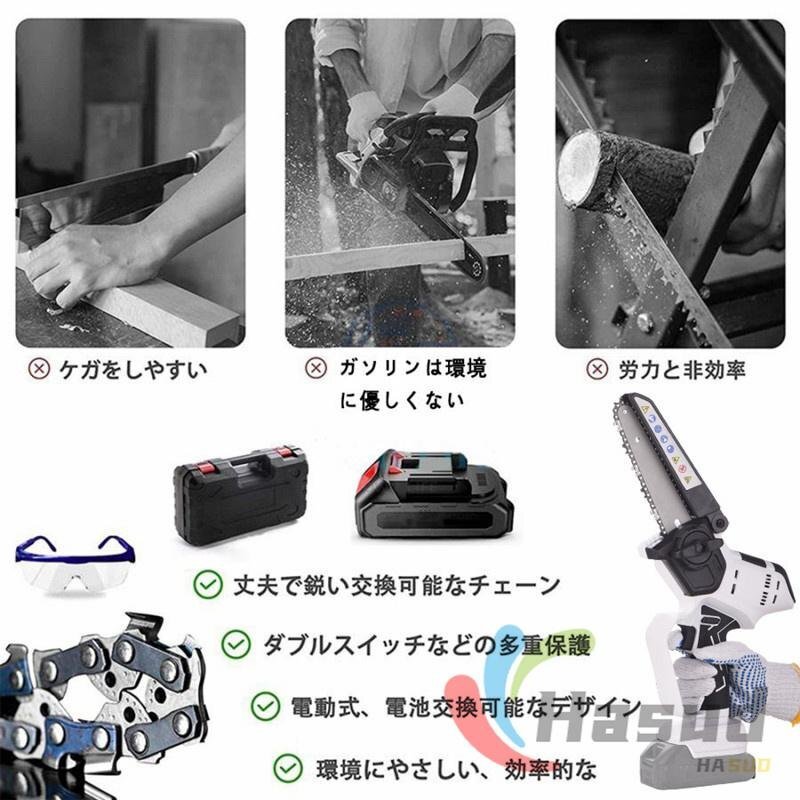 ケガをしやすい

ガソリンは環境に優しくない

労力と非効率

丈夫で鋭い交換可能なチェーン

ダブルスイッチなどの多重保護

電動式、電池交換可能なデザイン

環境にやさしい、効率的な

Hasuu
HASUU