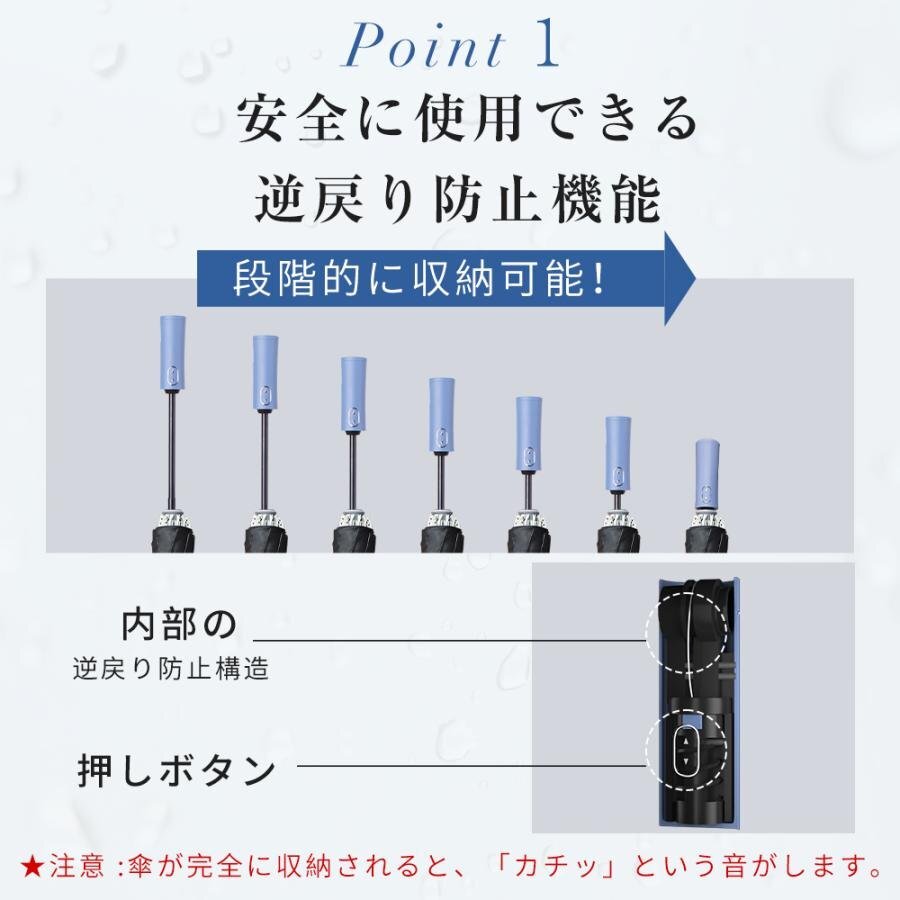 Point 1
安全に使用できる
逆戻り防止機能

段階的に収納可能！

内部の
逆戻り防止構造

押しボタン

★注意：傘が完全に収納されると、「カチッ」という音がします。