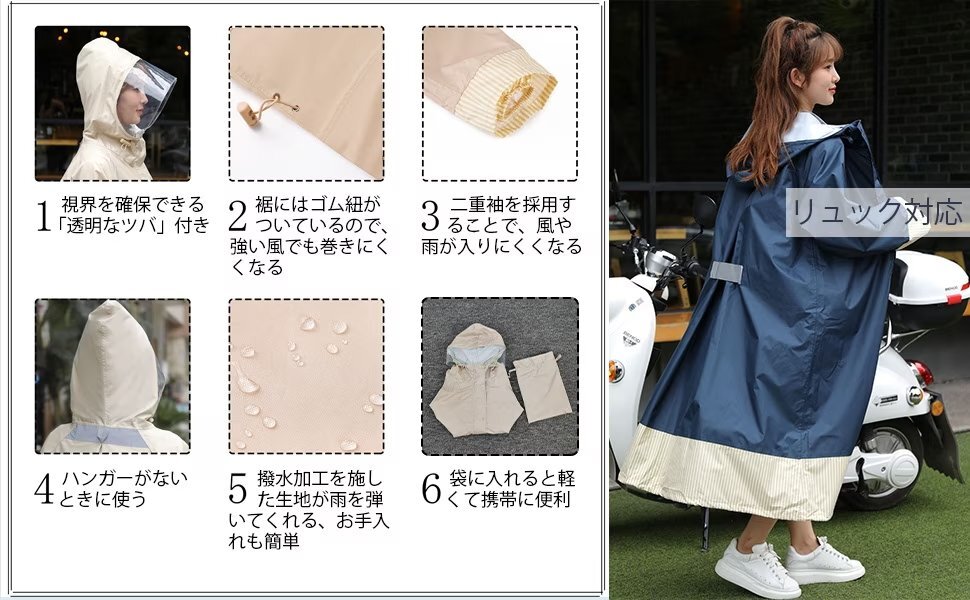 1 視界を確保できる「透明なツバ」付き

2 裾にはゴム紐がついているので、強い風でも巻きにくくなる

3 二重袖を採用することで、風や雨が入りにくくなる

4 ハンガーがないときに使う

5 撥水加工を施した生地が雨を弾いてくれる、お手入れも簡単

6 袋に入れると軽くて携帯に便利

リュック対応