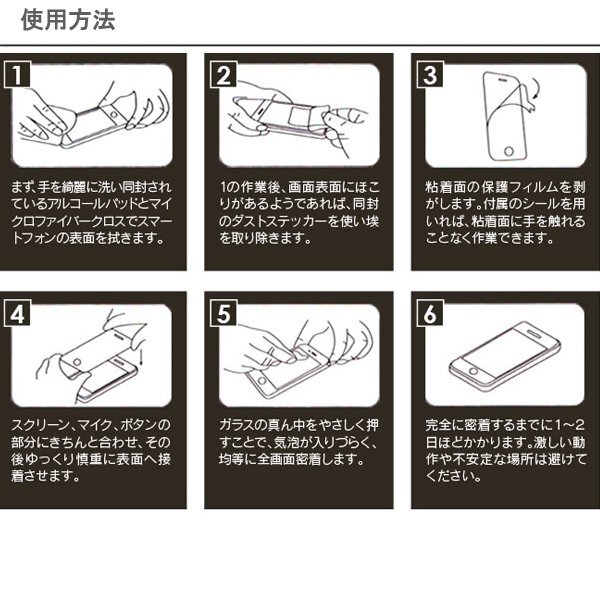 使用方法

1

まず、手を綺麗に洗い同封されているアルコールパッドとマイクロファイバークロスでスマートフォンの表面を拭きます。

2

1の作業後、画面表面にほこりがあるようであれば、同封のダストステッカーを使い埃を取り除きます。

3

粘着面の保護フィルムを剥がします。付属のシールを用いれば、粘着面に手を触れることなく作業できます。

4

スクリーン、マイク、ボタンの部分にきちんと合わせ、その後ゆっくり慎重に表面へ接着させます。

5

ガラスの真ん中をやさしく押すことで、気泡が入りづらく、均等に全画面密着します。

6

完全に密着するまでに1~2日ほどかかります。激しい動作や不安定な場所は避けてください。