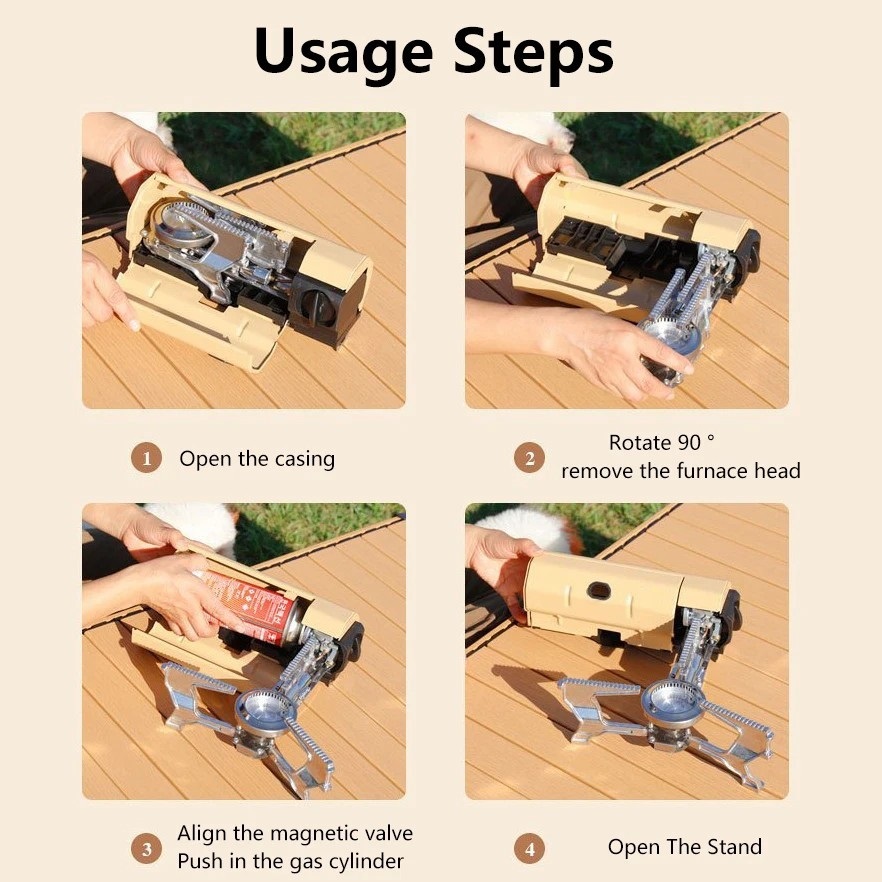 Usage Steps

1 Open the casing

2 Rotate 90 °
remove the furnace head

3 Align the magnetic valve
Push in the gas cylinder

4 Open The Stand