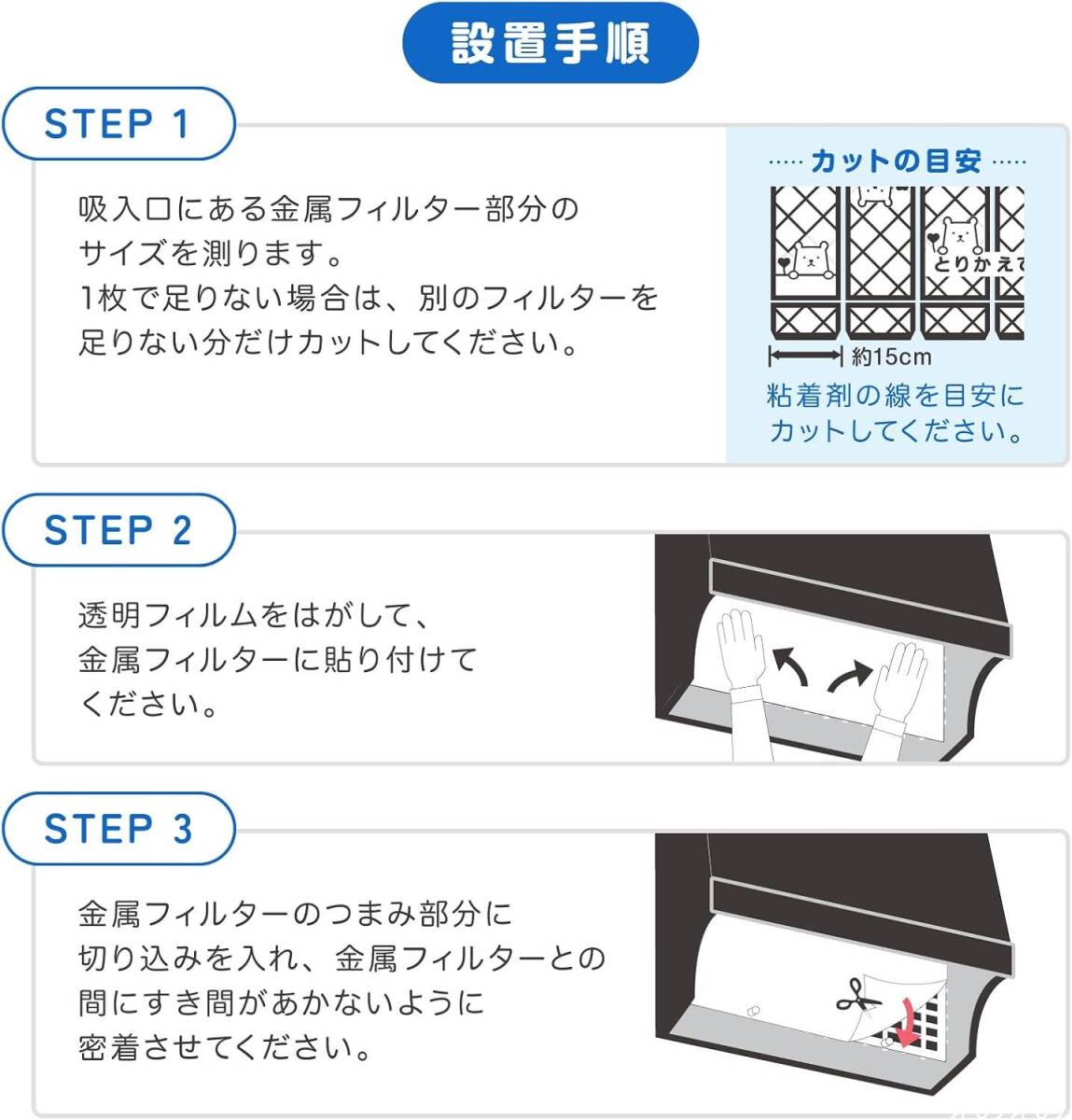 設置手順

STEP 1

吸入口にある金属フィルター部分のサイズを測ります。
1枚で足りない場合は、別のフィルターを足りない分だけカットしてください。

カットの目安

とりかえて

約15cm

粘着剤の線を目安にカットしてください。

STEP 2

透明フィルムをはがして、金属フィルターに貼り付けてください。

STEP 3

金属フィルターのつまみ部分に切り込みを入れ、金属フィルターとの間にすき間があかないように密着させてください。