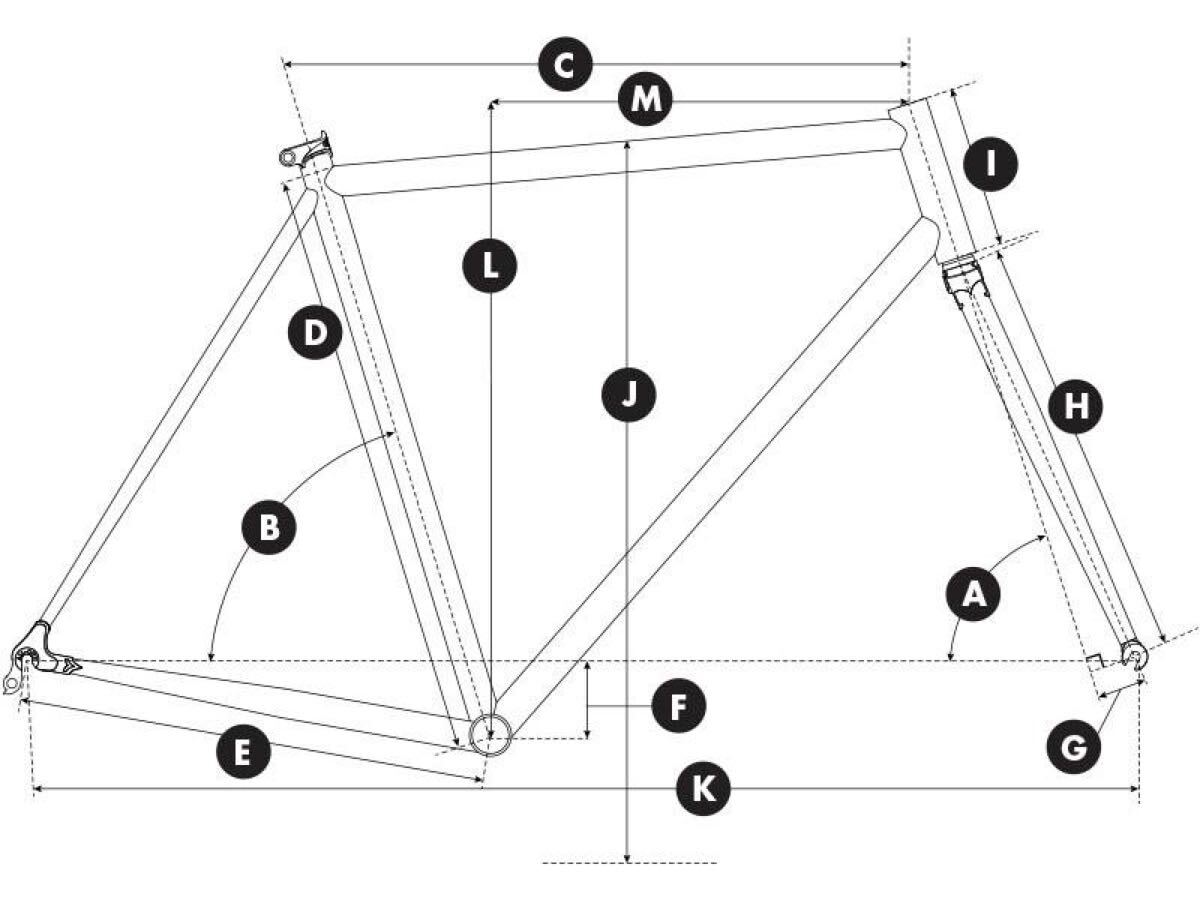 C
M
I
L
D
J
H
B
A
F
E
G
K