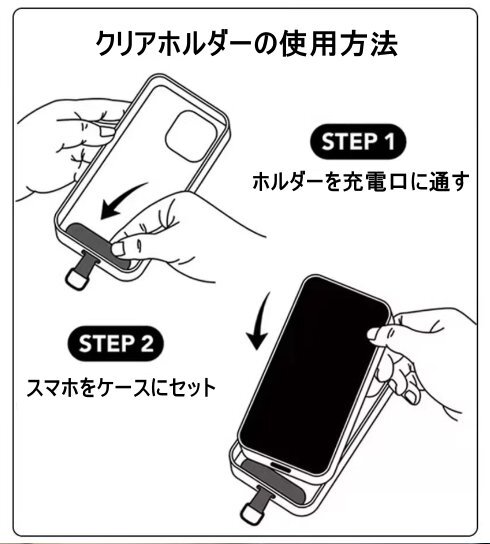 クリアホルダーの使用方法

STEP 1
ホルダーを充電口に通す

STEP 2
スマホをケースにセット