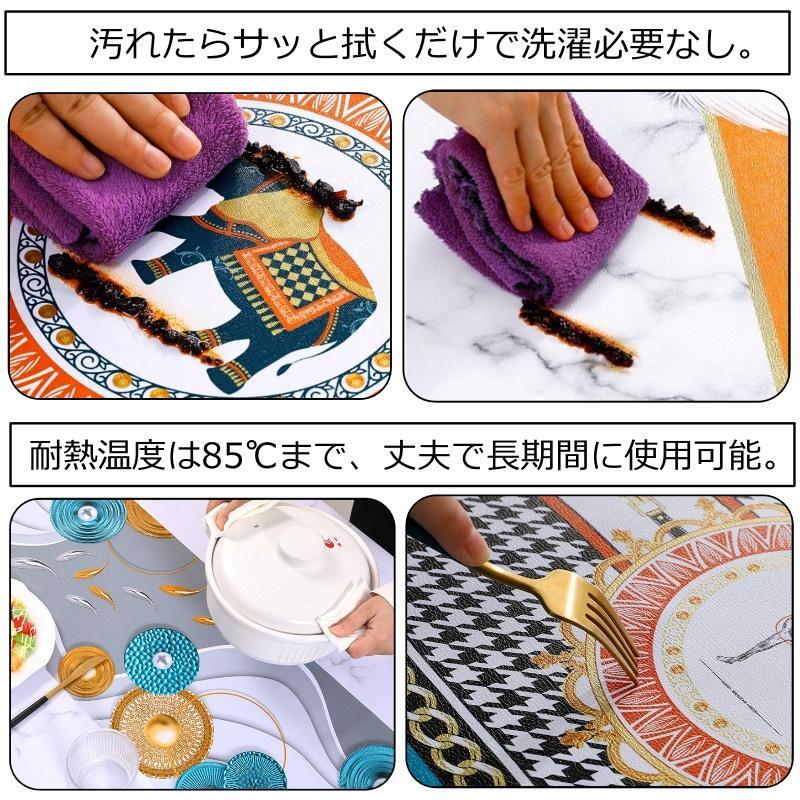 汚れたらサッと拭くだけで洗濯必要なし。

耐熱温度は85℃まで、丈夫で長期間に使用可能。