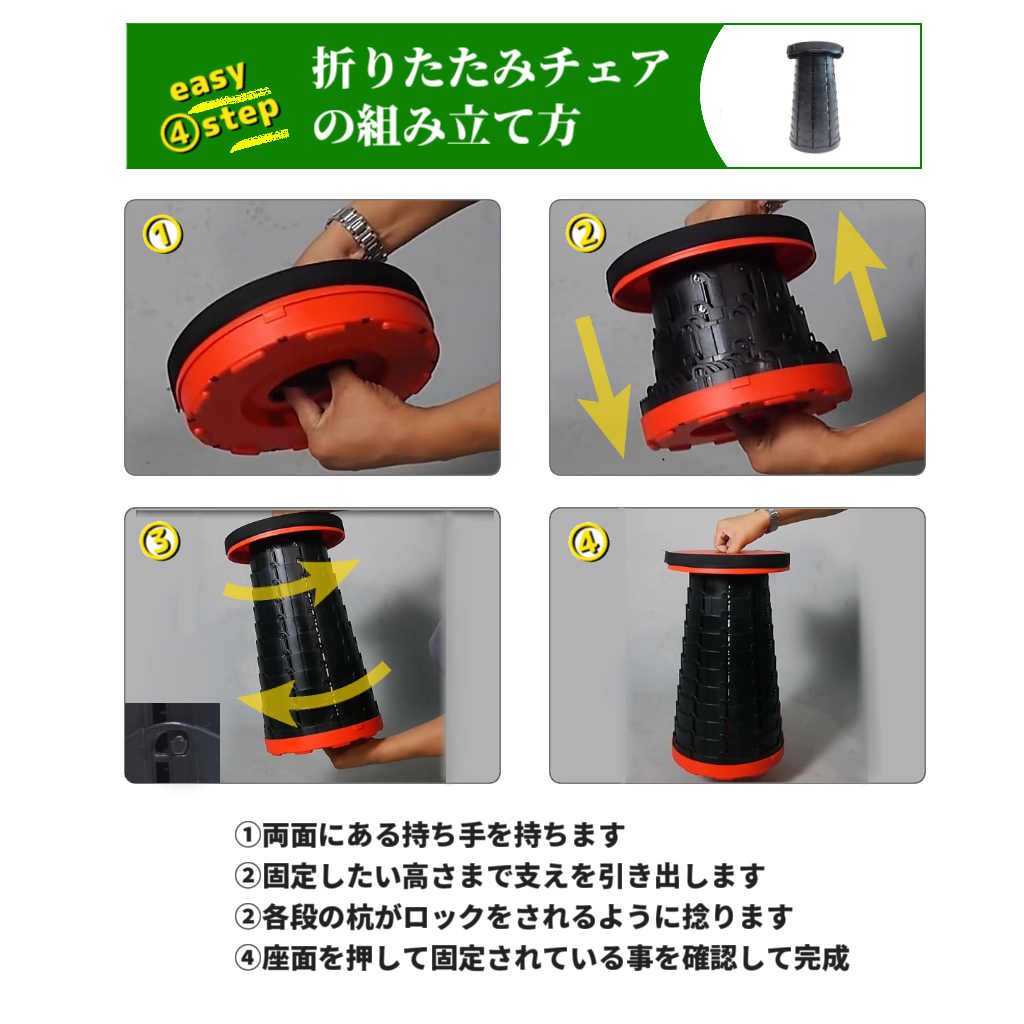 easy
④step
折りたたみチェア
の組み立て方

①

②

③

④

①両面にある持ち手を持ちます
②固定したい高さまで支えを引き出します
②各段の杭がロックをされるように捻ります
④座面を押して固定されている事を確認して完成