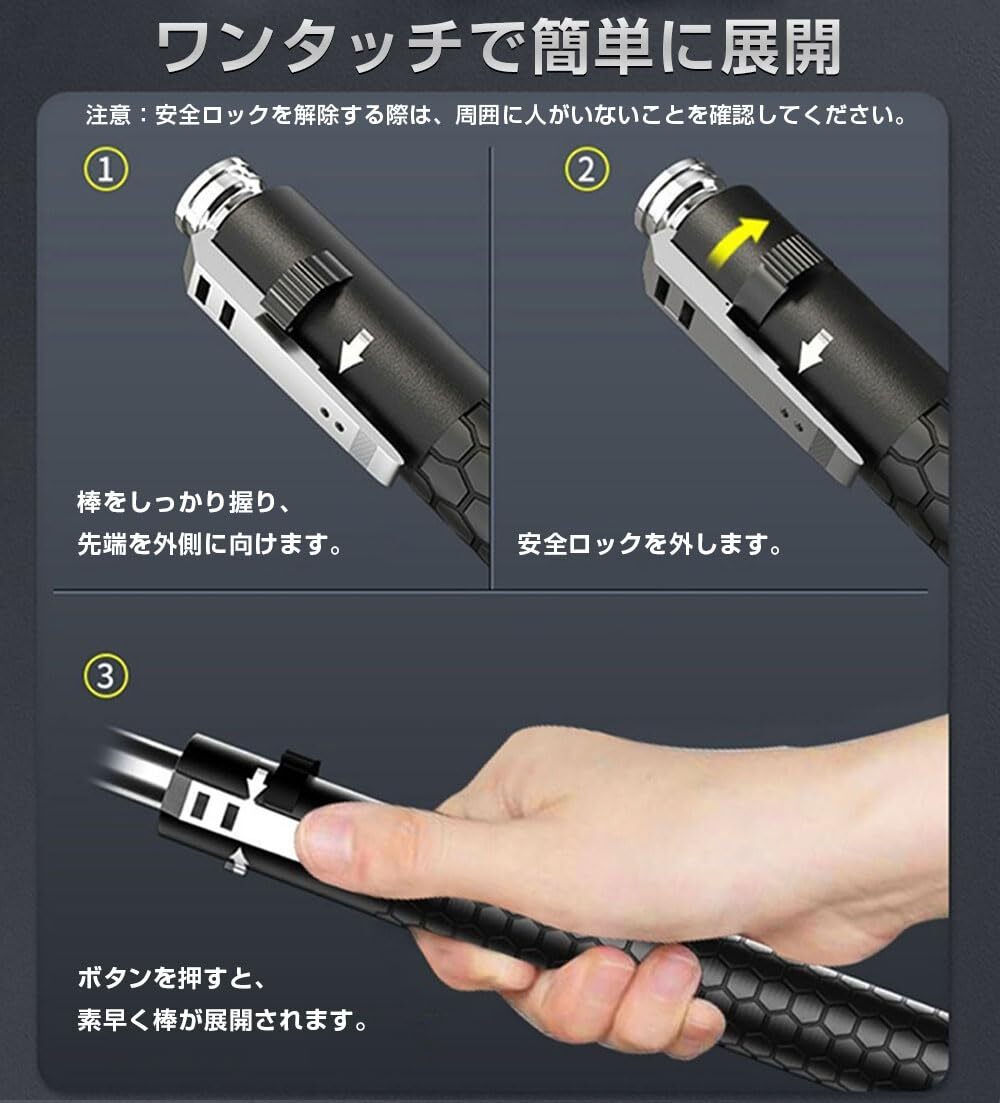 ワンタッチで簡単に展開

注意：安全ロックを解除する際は、周囲に人がいないことを確認してください。

①

棒をしっかり握り、
先端を外側に向けます。

②

安全ロックを外します。

③

ボタンを押すと、
素早く棒が展開されます。