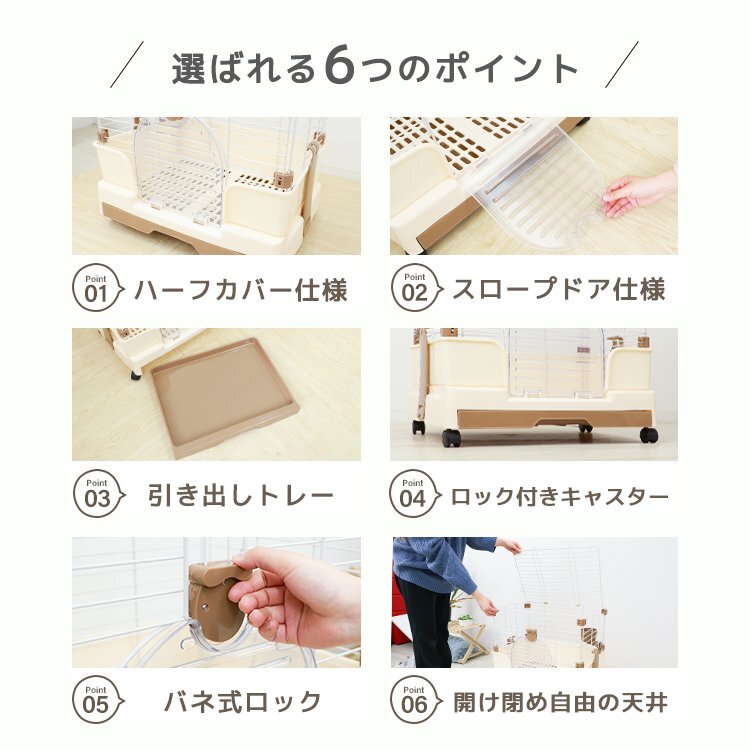 選ばれる6つのポイント

Point 01 ハーフカバー仕様

Point 02 スロープドア仕様

Point 03 引き出しトレー

Point 04 ロック付きキャスター

Point 05 バネ式ロック

Point 06 開け閉め自由の天井